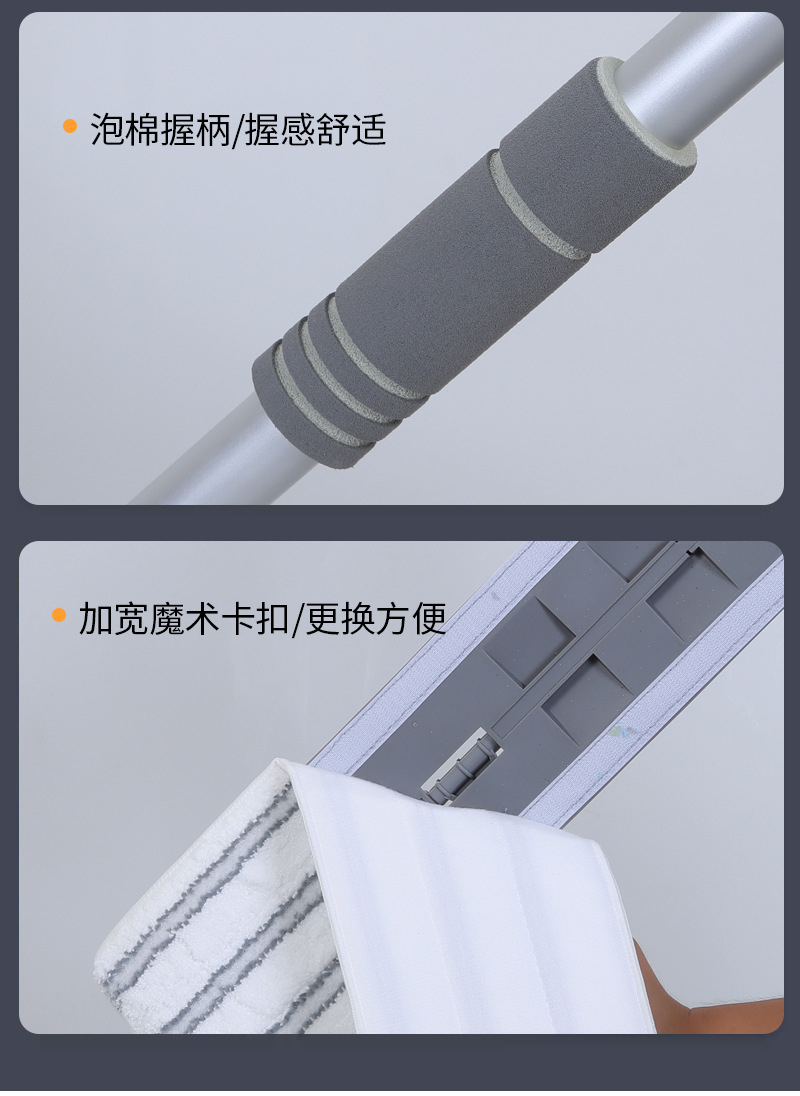 泡棉握柄/握感舒适

加宽魔术卡扣/更换方便