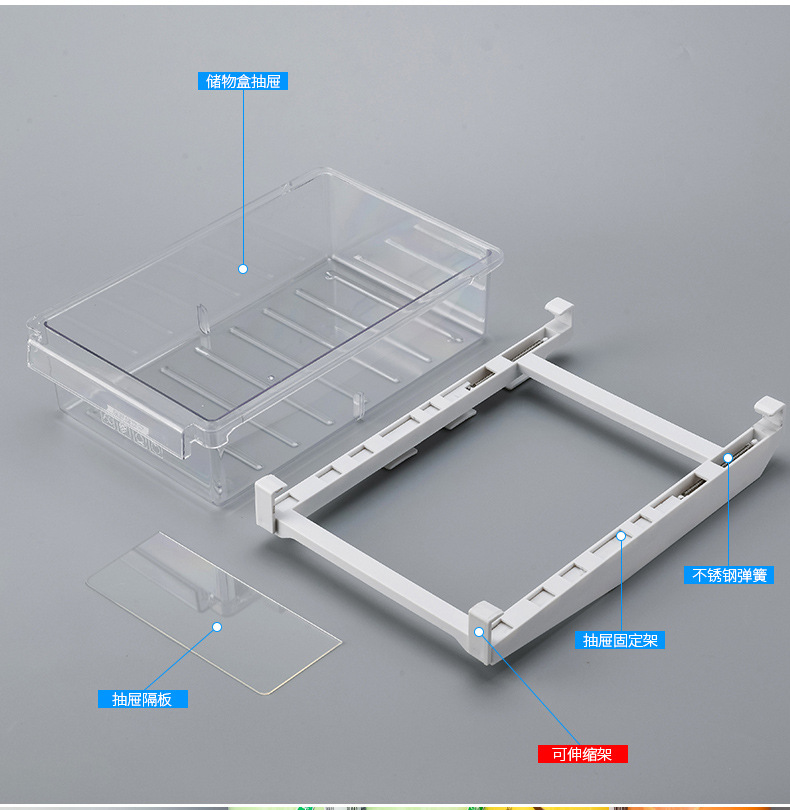 储物盒抽屉

不锈钢弹簧

抽屉固定架

抽屉隔板

可伸缩架