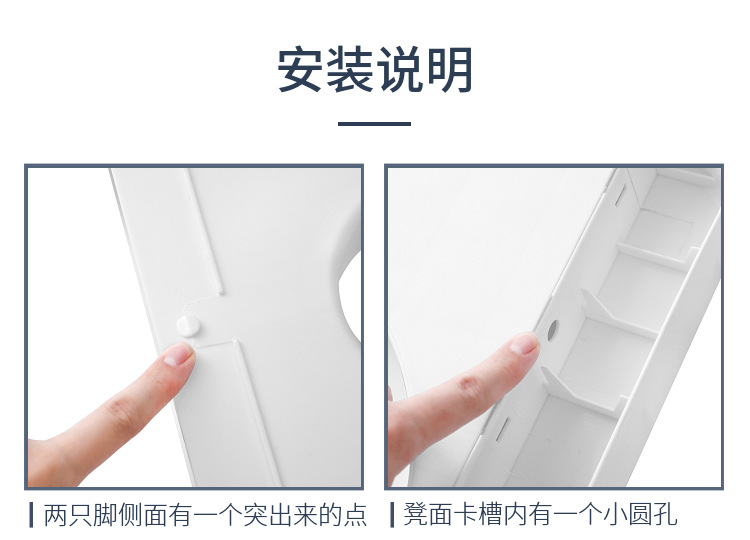 安装说明

两只脚侧面有一个突出来的点

凳面卡槽内有一个小圆孔