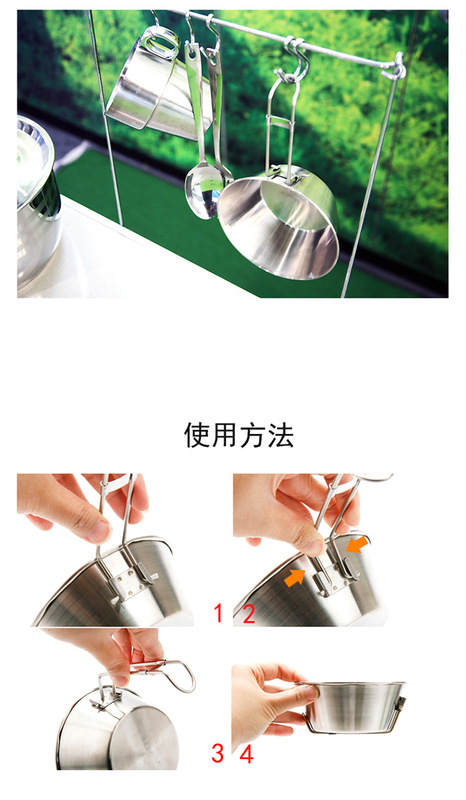 使用方法

1 2

3 4