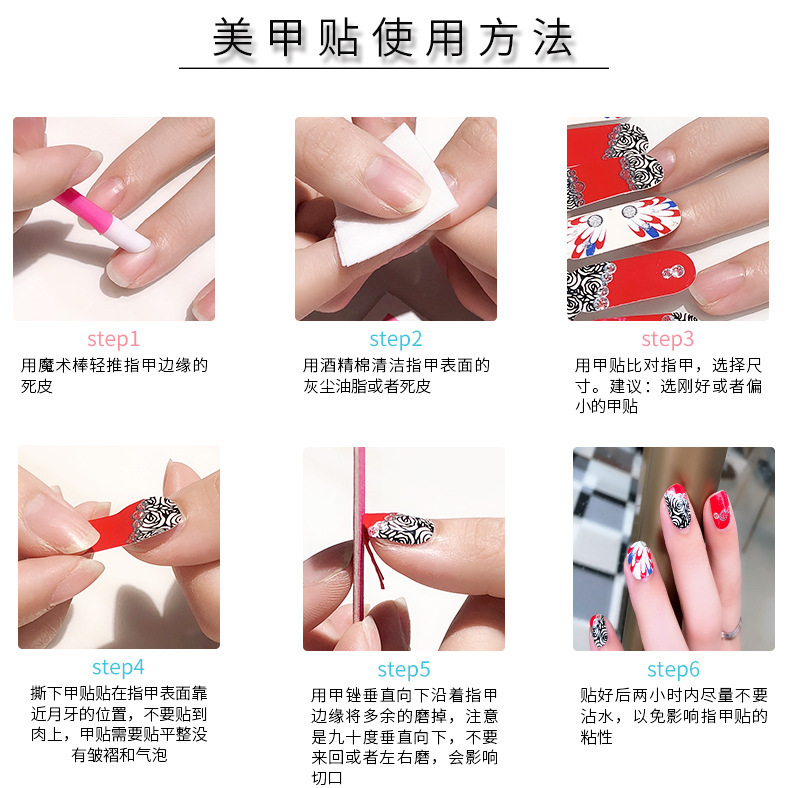 美甲贴使用方法

step1
用魔术棒轻推指甲边缘的死皮

step2
用酒精棉清洁指甲表面的灰尘油脂或者死皮

step3
用甲贴比对指甲，选择尺寸。建议：选刚好或者偏小的甲贴

step4
撕下甲贴贴在指甲表面靠近月牙的位置，不要贴到肉上，甲贴需要贴平整没有皱褶和气泡

step5
用甲锉垂直向下沿着指甲边缘将多余的磨掉，注意是九十度垂直向下，不要来回或者左右磨，会影响切口

step6
贴好后两小时内尽量不要沾水，以免影响指甲贴的粘性