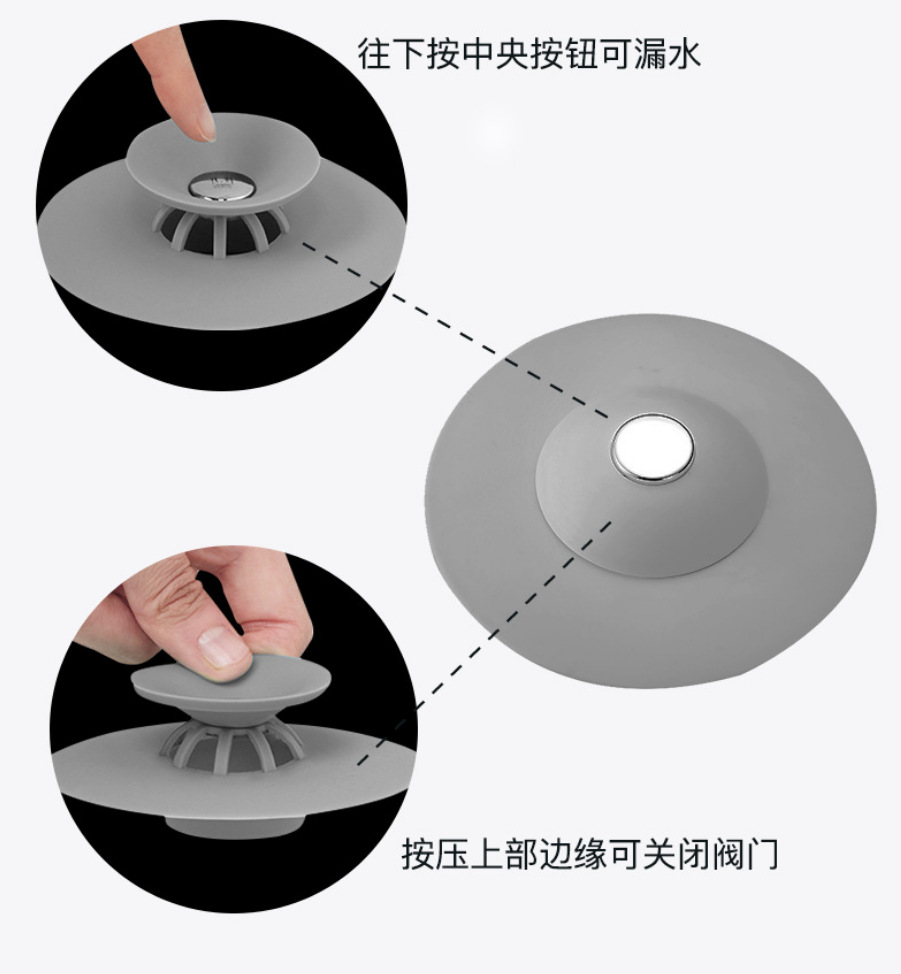 往下按中央按钮可漏水

按压上部边缘可关闭阀门