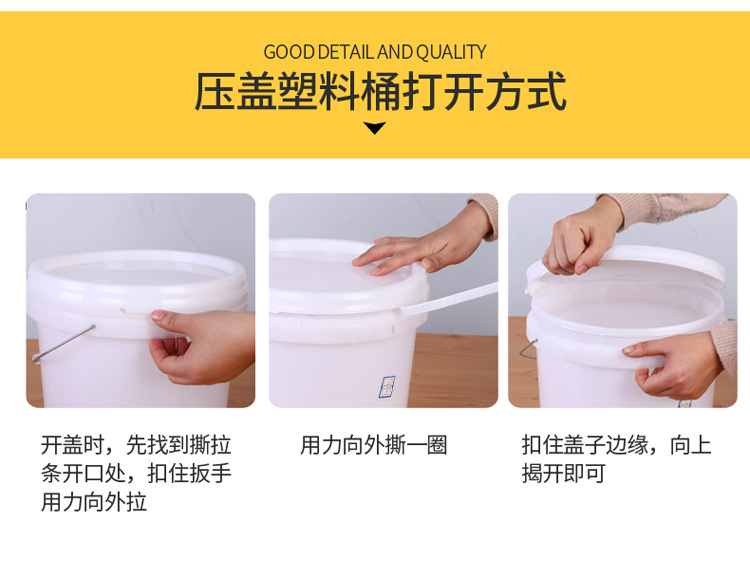 GOOD DETAIL AND QUALITY

压盖塑料桶打开方式

开盖时，先找到撕拉条开口处，扣住扳手用力向外拉

用力向外撕一圈

扣住盖子边缘，向上揭开即可