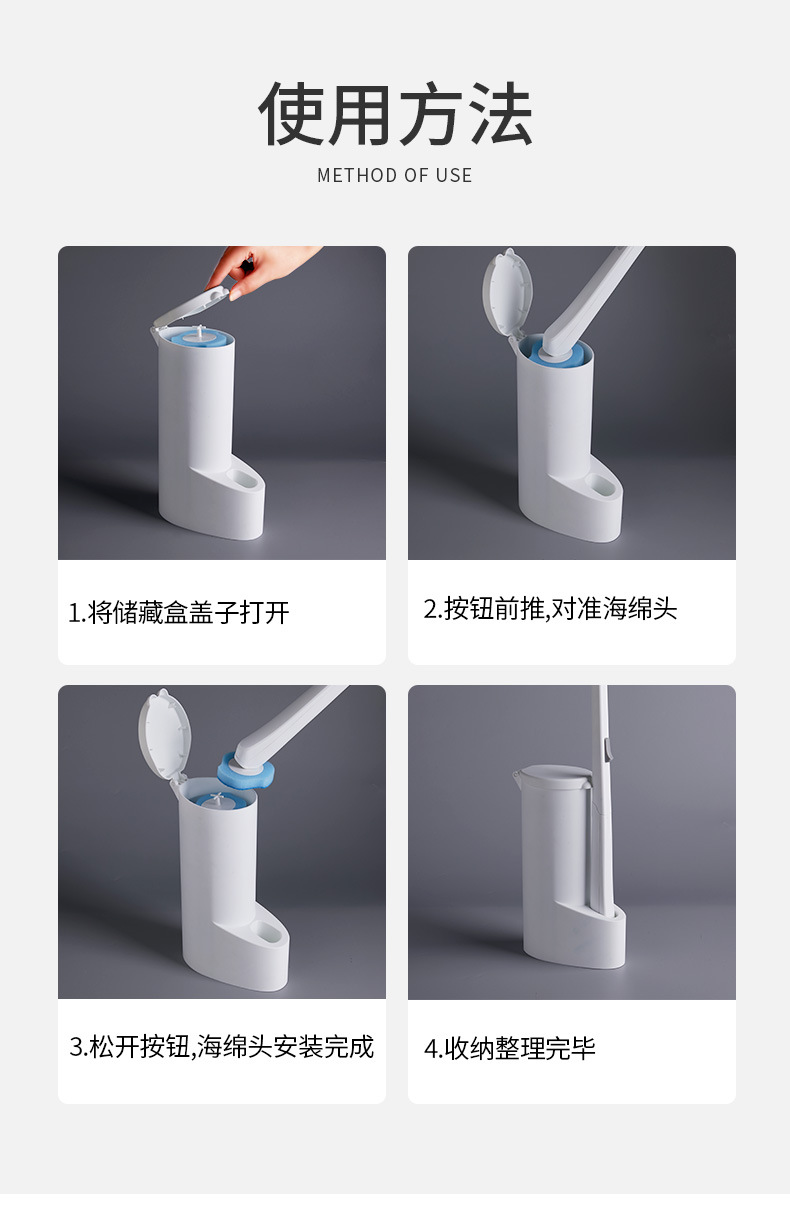 使用方法

METHOD OF USE

1.将储藏盒盖子打开

2.按钮前推,对准海绵头

3.松开按钮,海绵头安装完成

4.收纳整理完毕