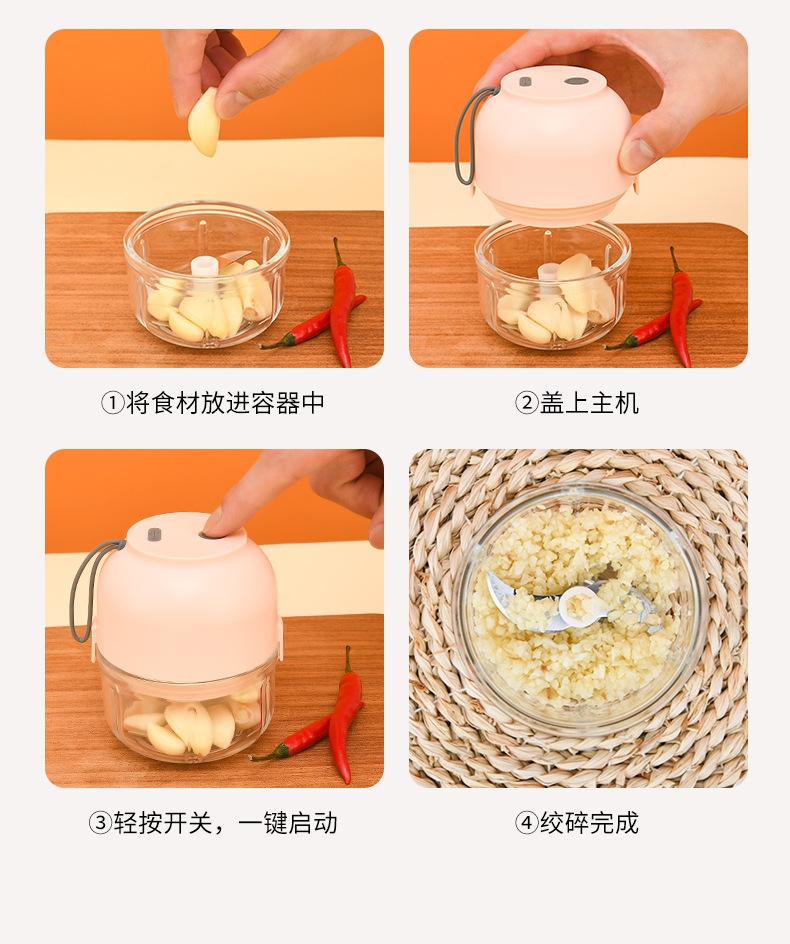 ①将食材放进容器中

②盖上主机

③轻按开关，一键启动

④绞碎完成