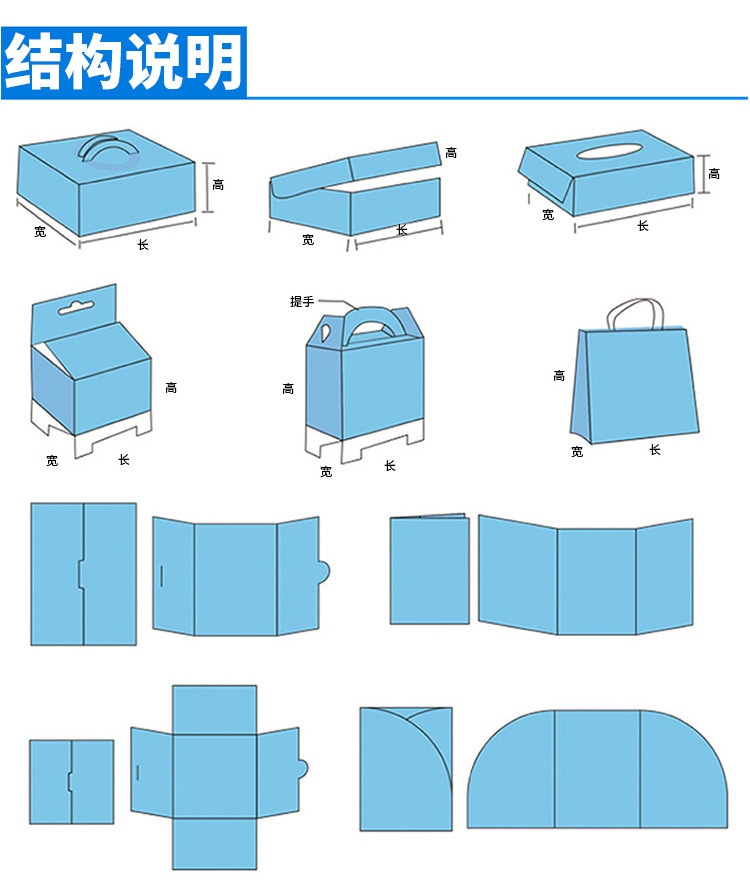 结构说明

高
宽
长

高
宽
长

高
宽
长

高
宽
长

提手
高
宽
长

高
宽
长