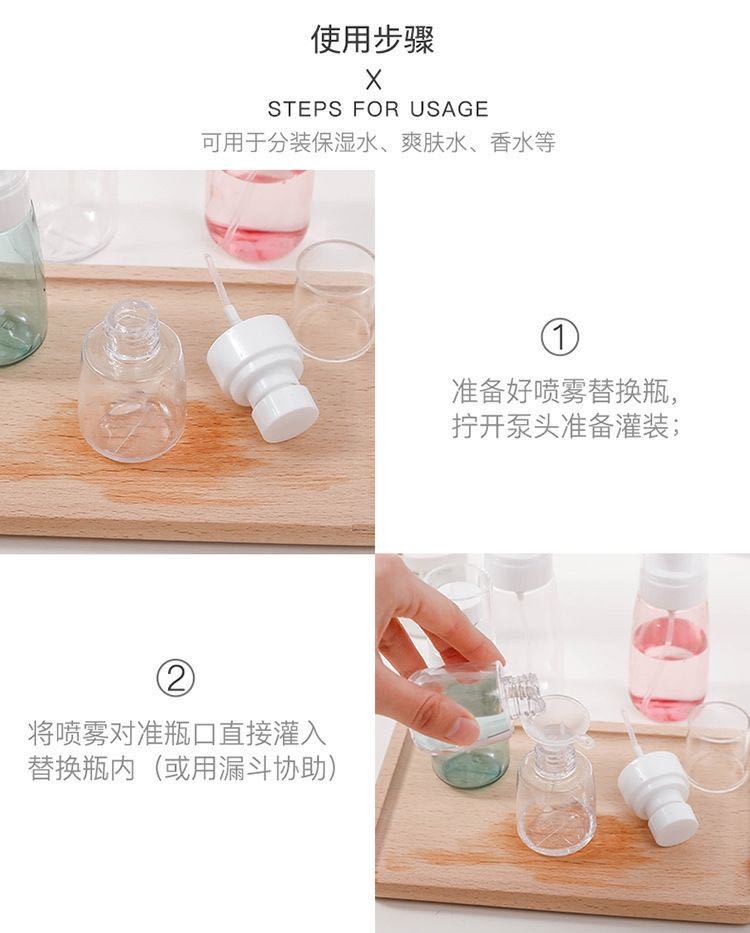 使用步骤

X

STEPS FOR USAGE

可用于分装保湿水、爽肤水、香水等

①

准备好喷雾替换瓶，拧开泵头准备灌装；

②

将喷雾对准瓶口直接灌入替换瓶内（或用漏斗协助）