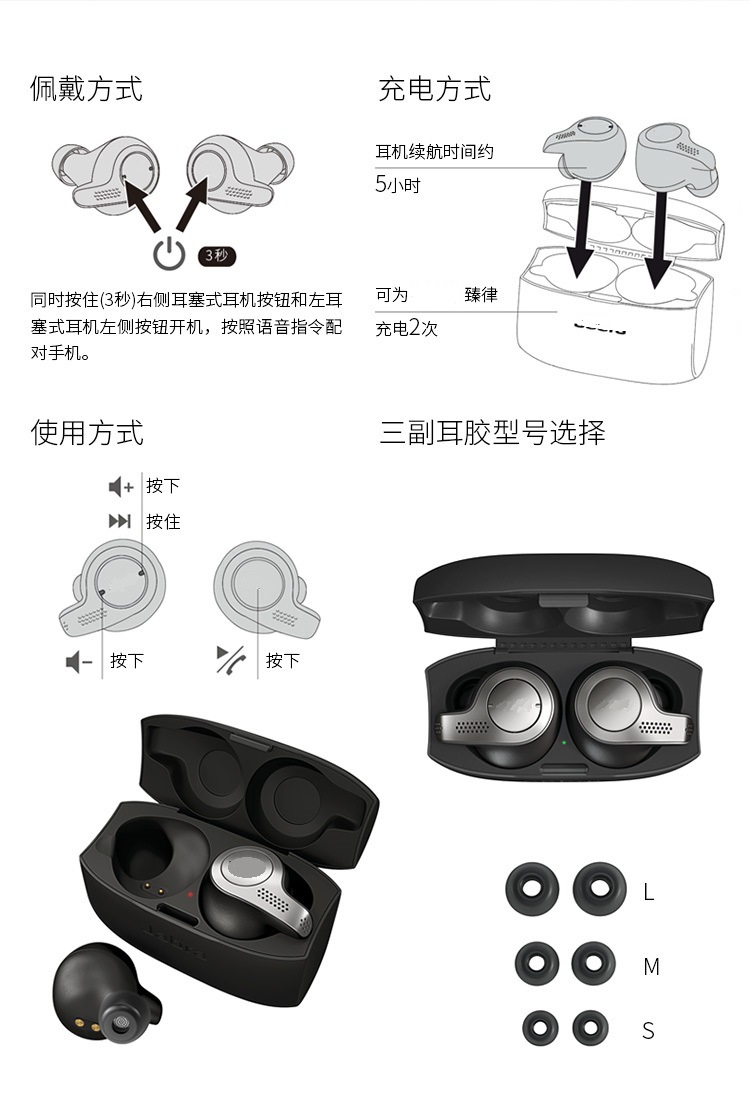 佩戴方式

3秒

同时按住(3秒)右侧耳塞式耳机按钮和左耳塞式耳机左侧按钮开机，按照语音指令配对手机。

充电方式

耳机续航时间约
5小时

可为 臻律
充电2次

使用方式

按下
按住

按下

按下

三副耳胶型号选择

L
M
S