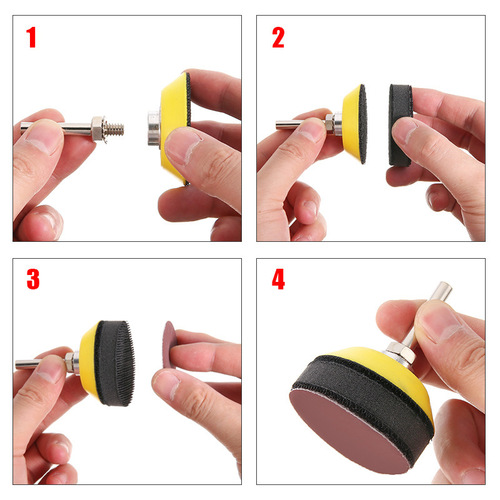 1

2

3

4