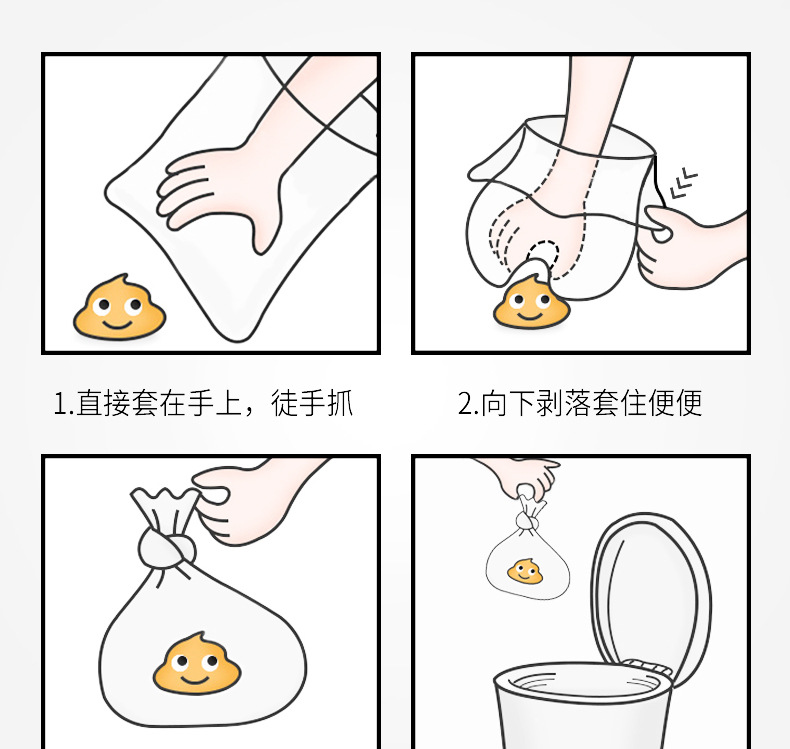 1.直接套在手上，徒手抓

2.向下剥落套住便便