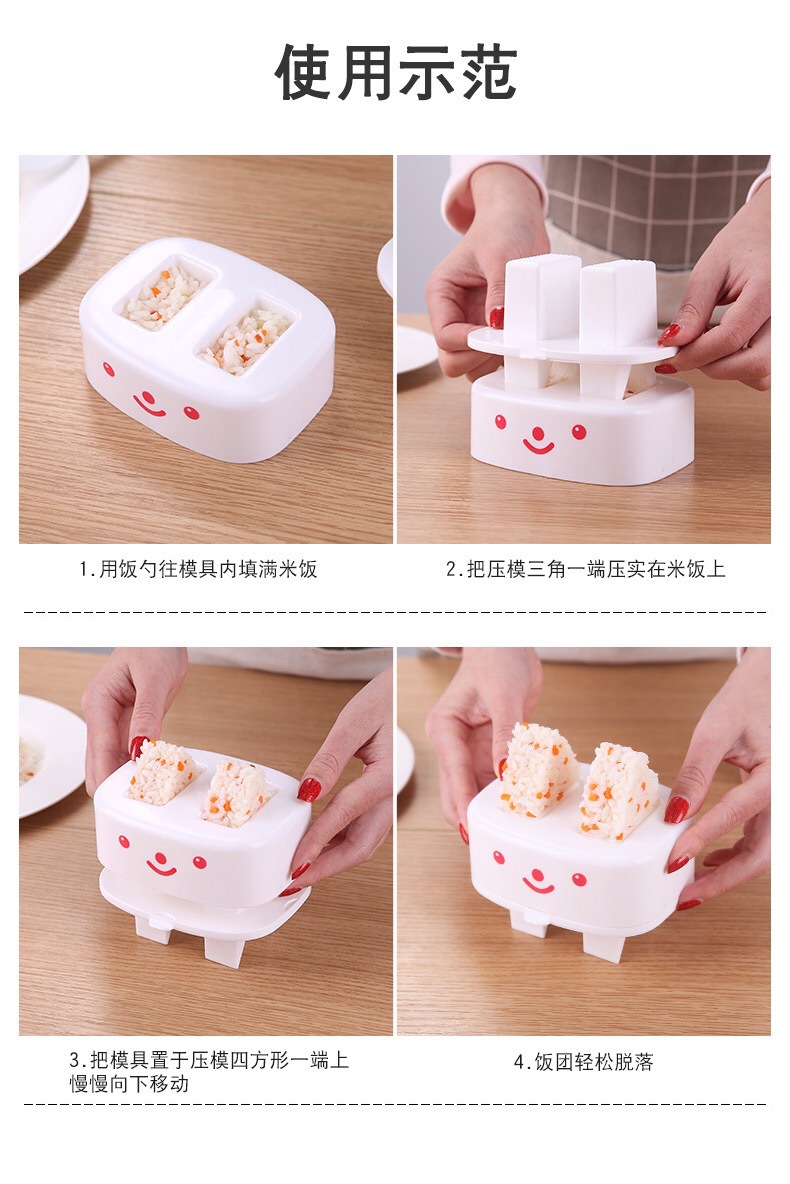 使用示范

1.用饭勺往模具内填满米饭

2.把压模三角一端压实在米饭上

3.把模具置于压模四方形一端上慢慢向下移动

4.饭团轻松脱落