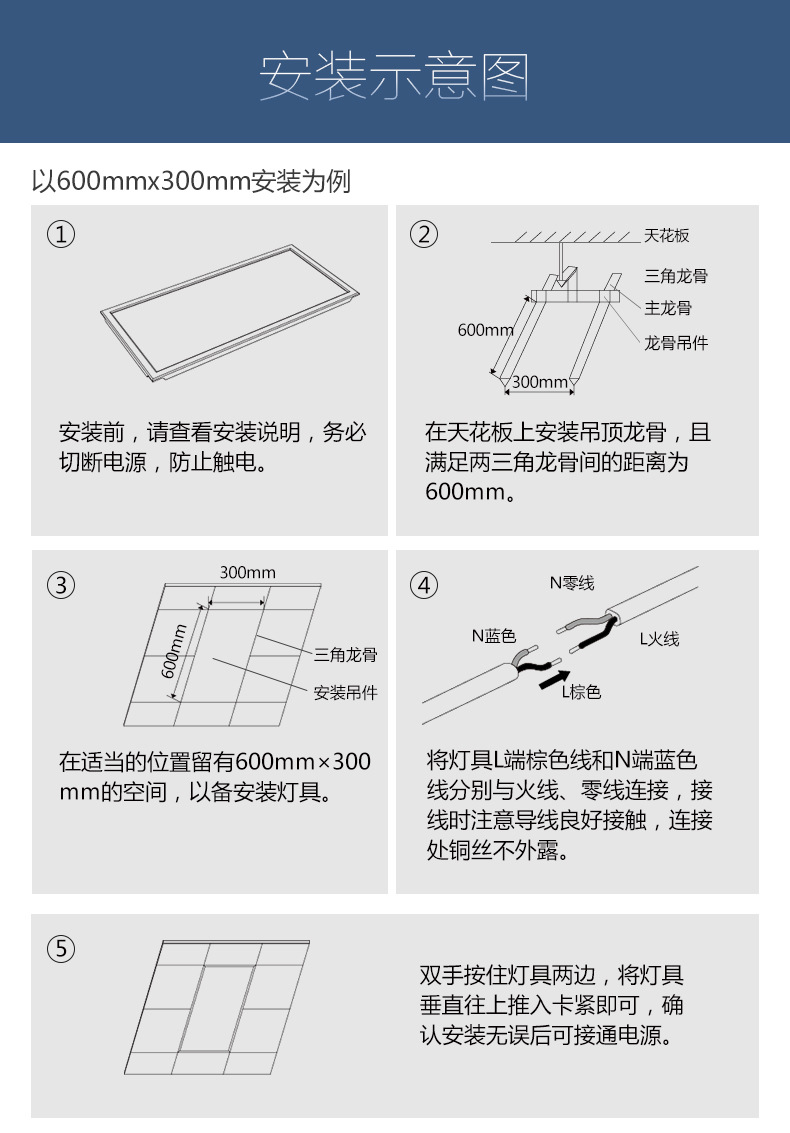 安装示意图

以600mmx300mm安装为例

①

安装前，请查看安装说明，务必切断电源，防止触电。

②

天花板
三角龙骨
主龙骨
龙骨吊件
600mm
300mm

在天花板上安装吊顶龙骨，且满足两三角龙骨间的距离为600mm。

③

300mm
600mm
三角龙骨
安装吊件

在适当的位置留有600mm×300mm的空间，以备安装灯具。

④

N零线
N蓝色
L火线
L棕色

将灯具L端棕色线和N端蓝色线分别与火线、零线连接，接线时注意导线良好接触，连接处铜丝不外露。

⑤

双手按住灯具两边，将灯具垂直往上推入卡紧即可，确认安装无误后可接通电源。