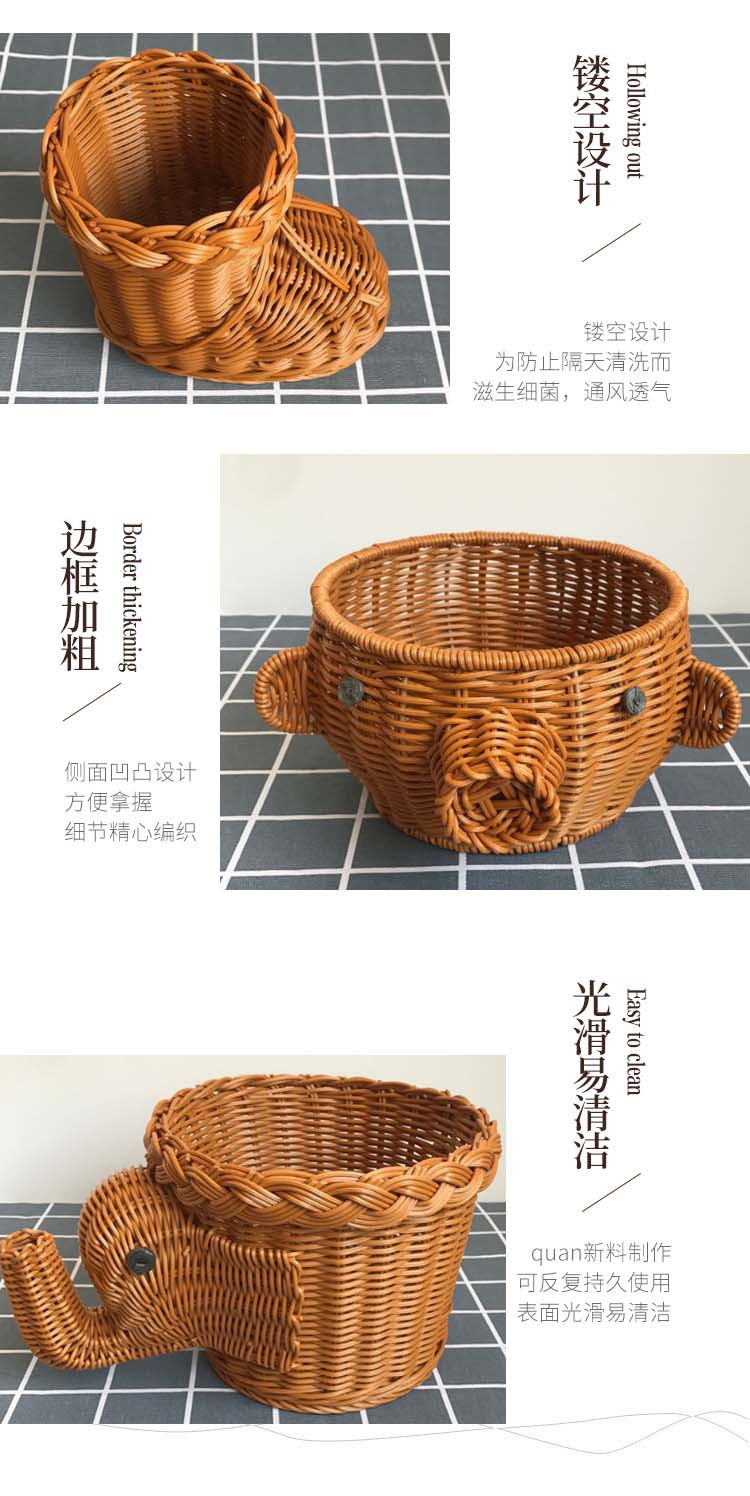 镂空设计
Hollowing out

镂空设计
为防止隔天清洗而
滋生细菌，通风透气

边框加粗
Border thickening

侧面凹凸设计
方便拿握
细节精心编织

光滑易清洁
Easy to clean

quan新料制作
可反复持久使用
表面光滑易清洁