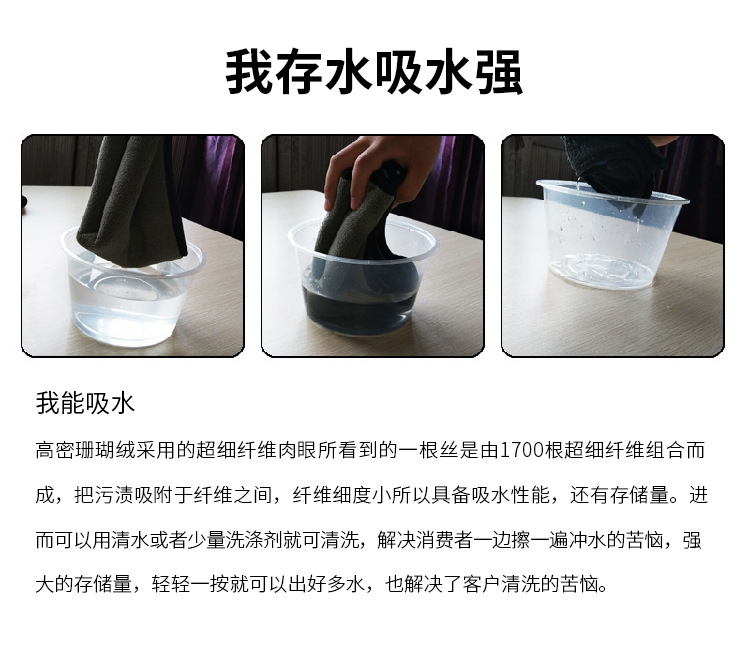 我存水吸水强

我能吸水

高密珊瑚绒采用的超细纤维肉眼所看到的一根丝是由1700根超细纤维组合而成，把污渍吸附于纤维之间，纤维细度小所以具备吸水性能，还有存储量。进而可以用清水或者少量洗涤剂就可清洗，解决消费者一边擦一遍冲水的苦恼，强大的存储量，轻轻一按就可以出好多水，也解决了客户清洗的苦恼。