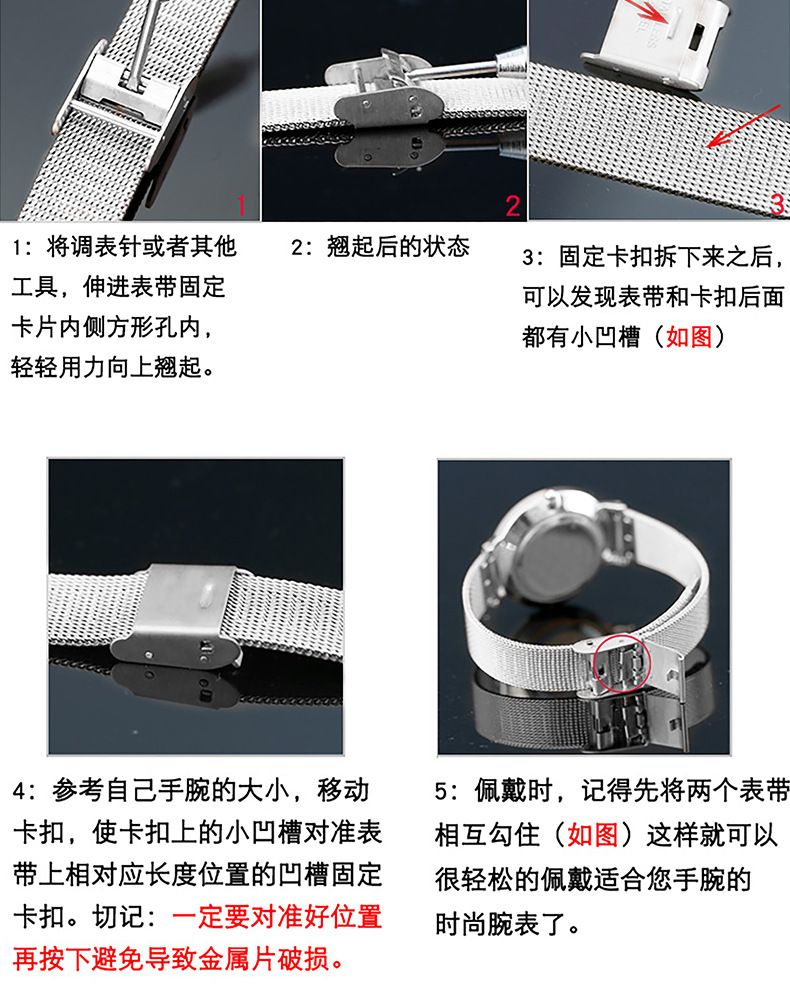 1

2

3

1：将调表针或者其他工具，伸进表带固定卡片内侧方形孔内，轻轻用力向上翘起。

2：翘起后的状态

3：固定卡扣拆下来之后，可以发现表带和卡扣后面都有小凹槽（如图）

4：参考自己手腕的大小，移动卡扣，使卡扣上的小凹槽对准表带上相对应长度位置的凹槽固定卡扣。切记：一定要对准好位置再按下避免导致金属片破损。

5：佩戴时，记得先将两个表带相互勾住（如图）这样就可以很轻松的佩戴适合您手腕的时尚腕表了。