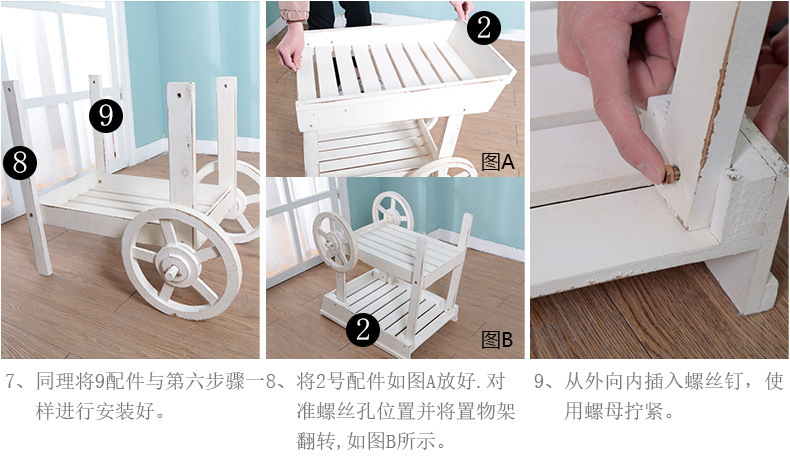 9

8

2

图A

2

图B

7、同理将9配件与第六步骤一样进行安装好。

8、将2号配件如图A放好.对准螺丝孔位置并将置物架翻转,如图B所示。

9、从外向内插入螺丝钉，使用螺母拧紧。