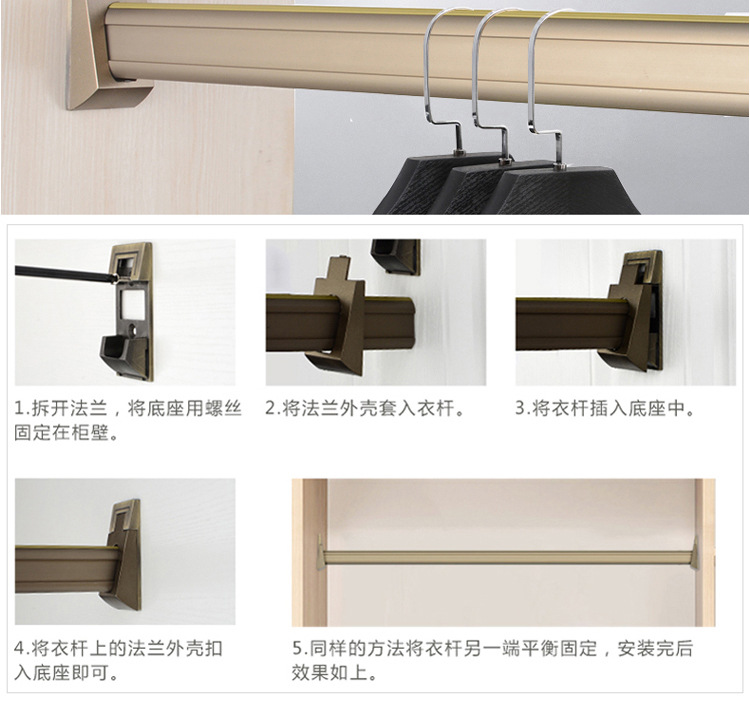 1.拆开法兰，将底座用螺丝固定在柜壁。

2.将法兰外壳套入衣杆。

3.将衣杆插入底座中。

4.将衣杆上的法兰外壳扣入底座即可。

5.同样的方法将衣杆另一端平衡固定，安装完后效果如上。