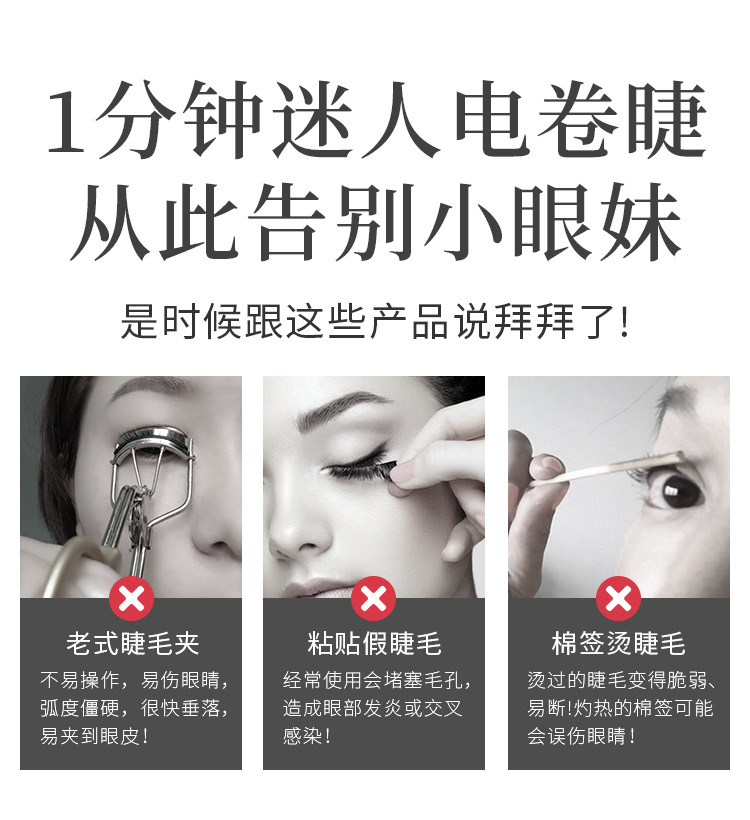 1分钟迷人电卷睫
从此告别小眼妹

是时候跟这些产品说拜拜了!

老式睫毛夹
不易操作，易伤眼睛，弧度僵硬，很快垂落，易夹到眼皮！

粘贴假睫毛
经常使用会堵塞毛孔，造成眼部发炎或交叉感染！

棉签烫睫毛
烫过的睫毛变得脆弱、易断!灼热的棉签可能会误伤眼睛！