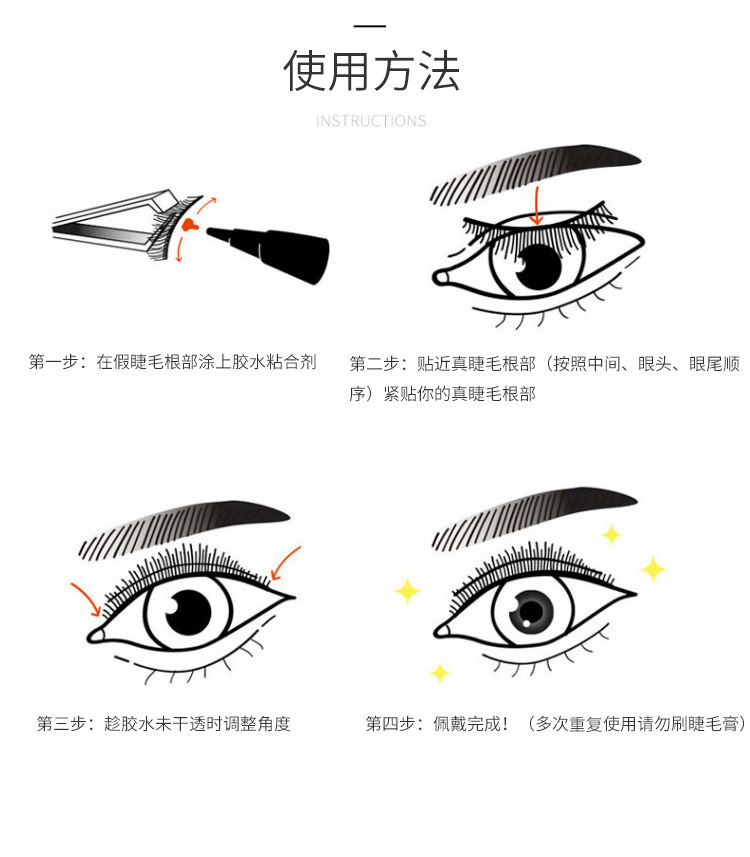 使用方法

INSTRUCTIONS

第一步：在假睫毛根部涂上胶水粘合剂

第二步：贴近真睫毛根部（按照中间、眼头、眼尾顺序）紧贴你的真睫毛根部

第三步：趁胶水未干透时调整角度

第四步：佩戴完成！（多次重复使用请勿刷睫毛膏）