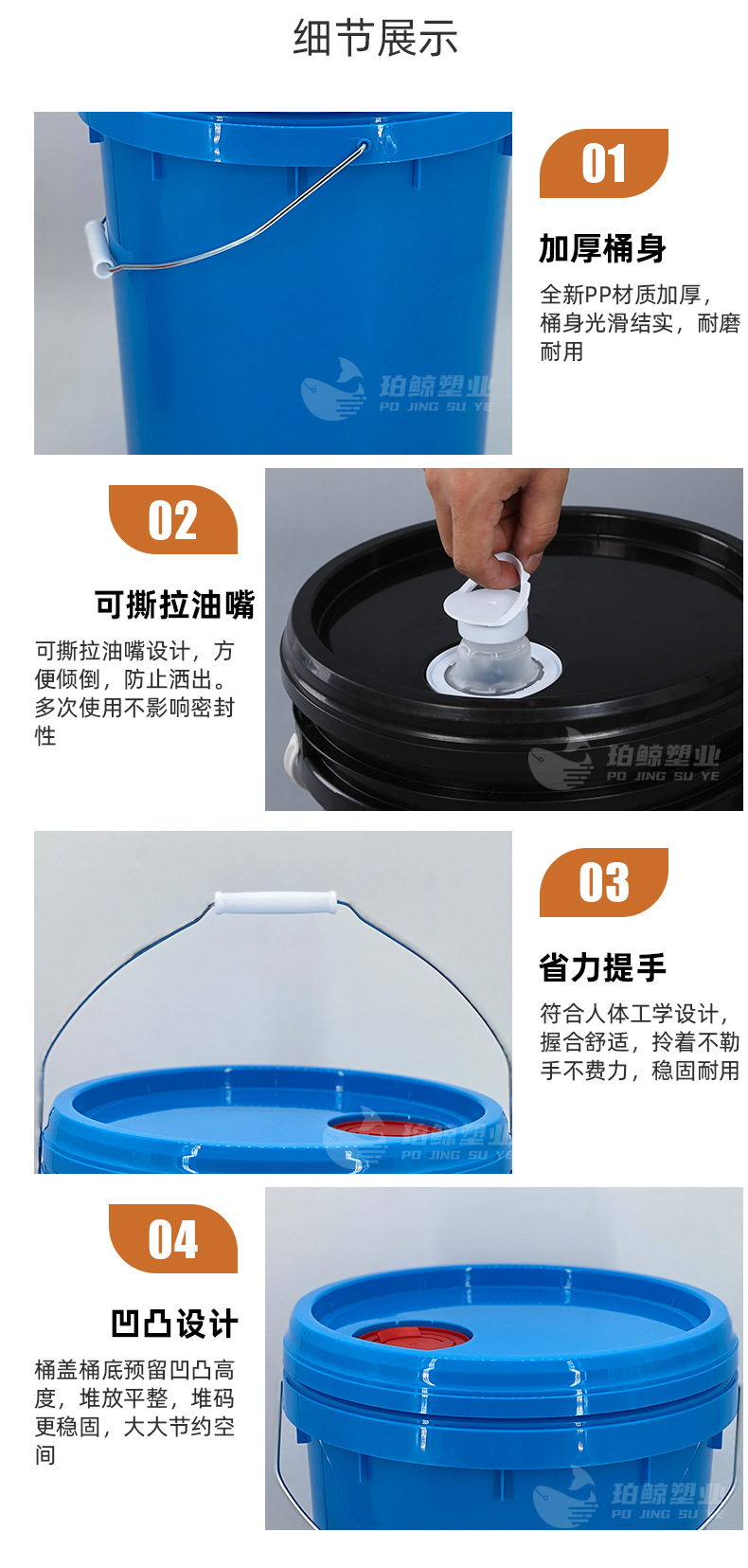 细节展示

01

加厚桶身

全新PP材质加厚，桶身光滑结实，耐磨耐用

珀鲸塑业
PO JING SU YE

02

可撕拉油嘴

可撕拉油嘴设计，方便倾倒，防止洒出。多次使用不影响密封性

珀鲸塑业
PO JING SU YE

03

省力提手

符合人体工学设计，握合舒适，拎着不勒手不费力，稳固耐用

珀鲸塑业
PO JING SU YE

04

凹凸设计

桶盖桶底预留凹凸高度，堆放平整，堆码更稳固，大大节约空间

珀鲸塑业
PO JING SU YE