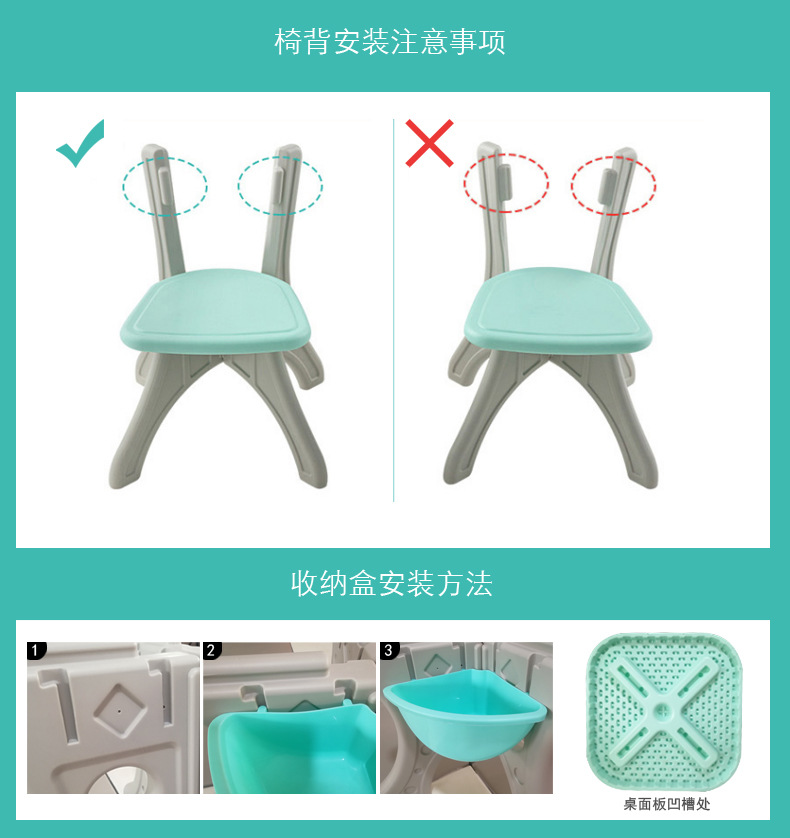 椅背安装注意事项

收纳盒安装方法

1

2

3

桌面板凹槽处