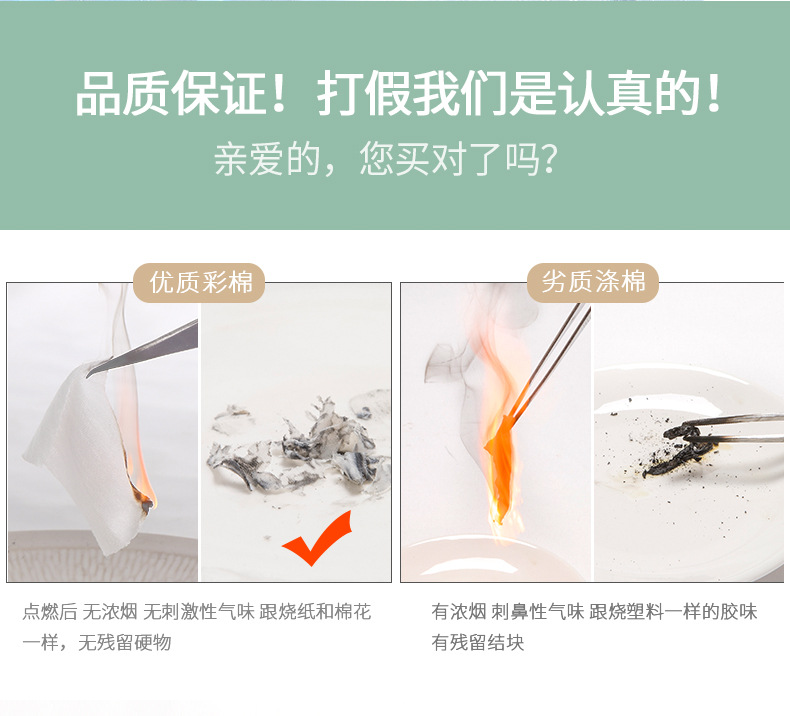 品质保证！打假我们是认真的！

亲爱的，您买对了吗？

优质彩棉

点燃后 无浓烟 无刺激性气味 跟烧纸和棉花一样，无残留硬物

劣质涤棉

有浓烟 刺鼻性气味 跟烧塑料一样的胶味 有残留结块