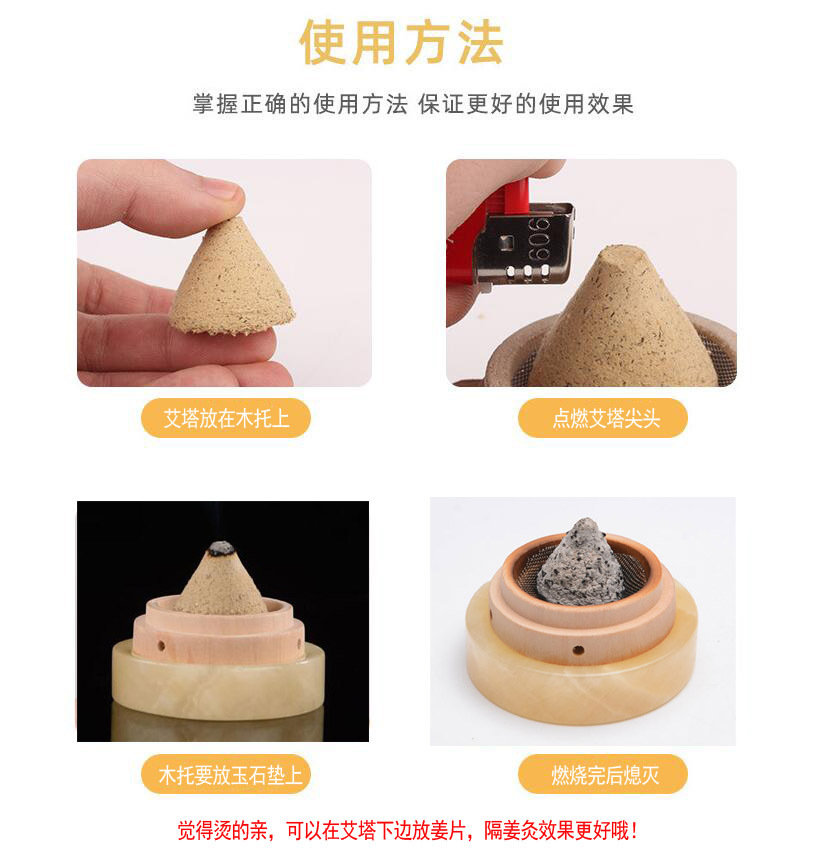 使用方法

掌握正确的使用方法 保证更好的使用效果

606

艾塔放在木托上

点燃艾塔尖头

木托要放玉石垫上

燃烧完后熄灭

觉得烫的亲，可以在艾塔下边放姜片，隔姜灸效果更好哦！