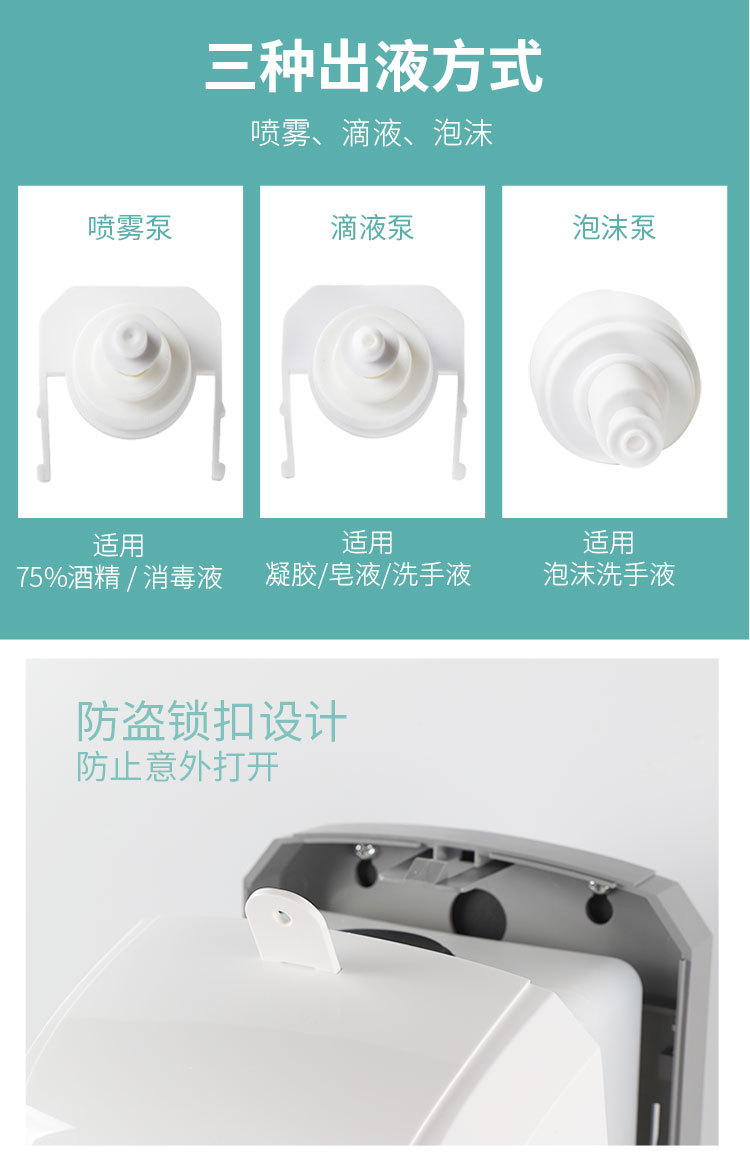 三种出液方式

喷雾、滴液、泡沫

喷雾泵

适用
75%酒精 / 消毒液

滴液泵

适用
凝胶/皂液/洗手液

泡沫泵

适用
泡沫洗手液

防盗锁扣设计
防止意外打开