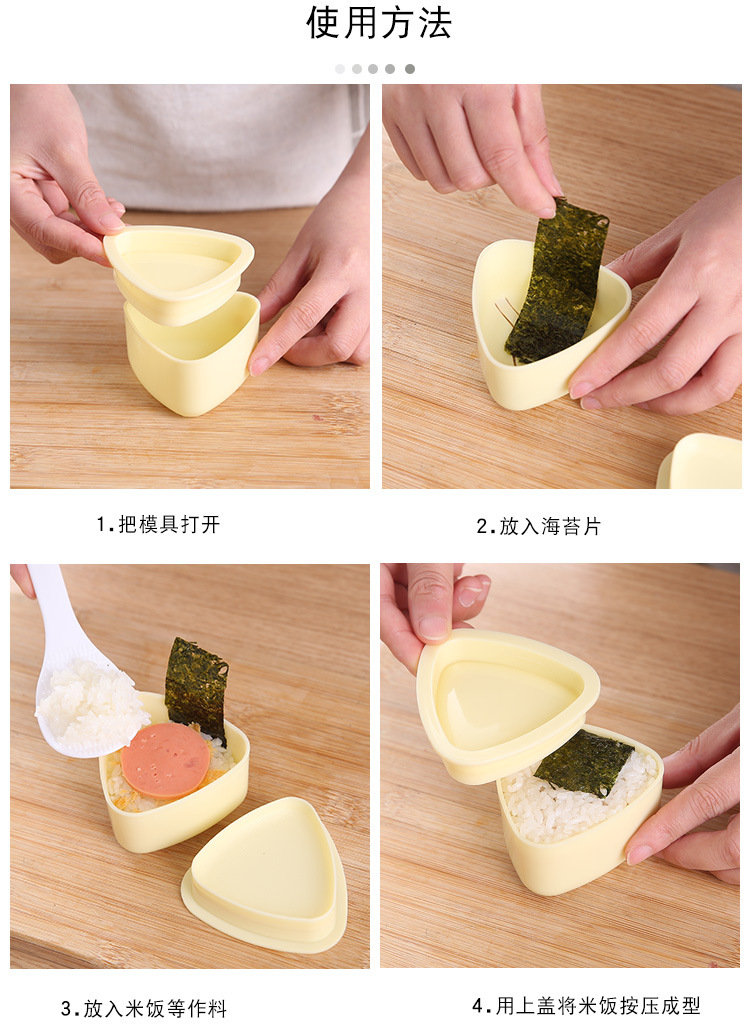 使用方法

1.把模具打开

2.放入海苔片

3.放入米饭等作料

4.用上盖将米饭按压成型