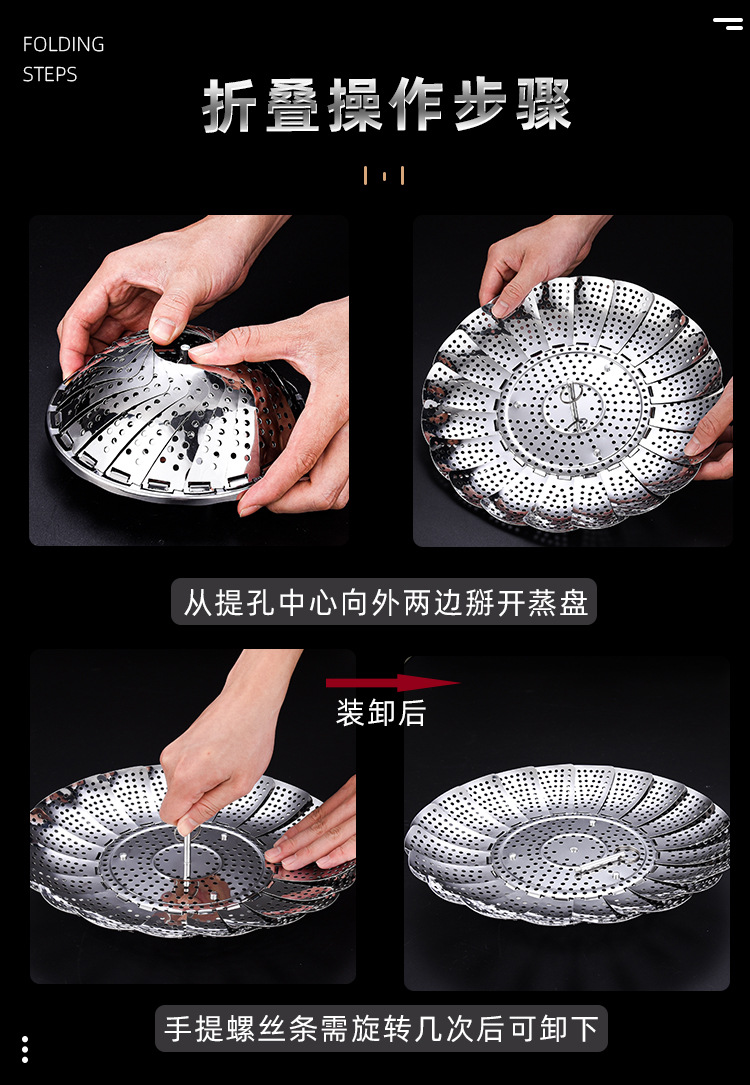 FOLDING
STEPS

折叠操作步骤

从提孔中心向外两边掰开蒸盘

装卸后

手提螺丝条需旋转几次后可卸下