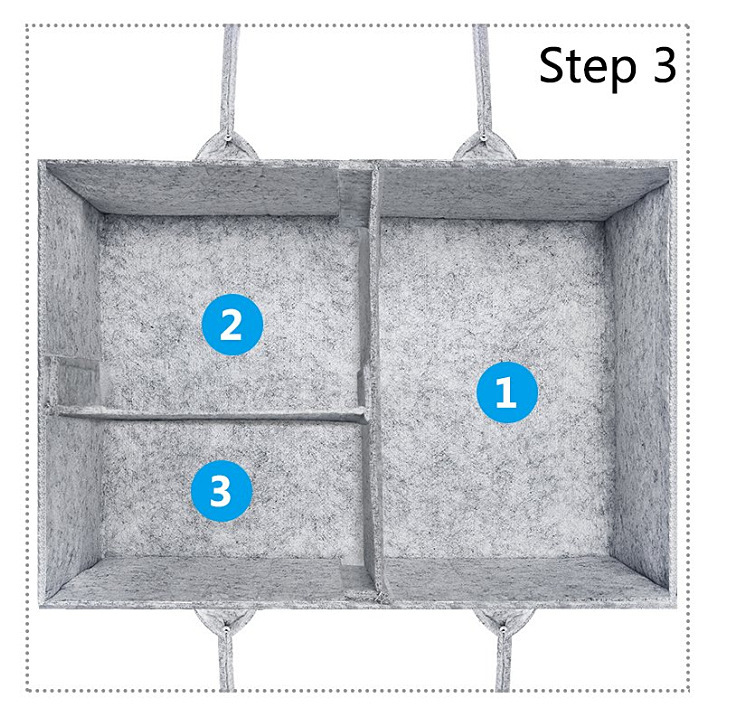 Step 3

2

1

3