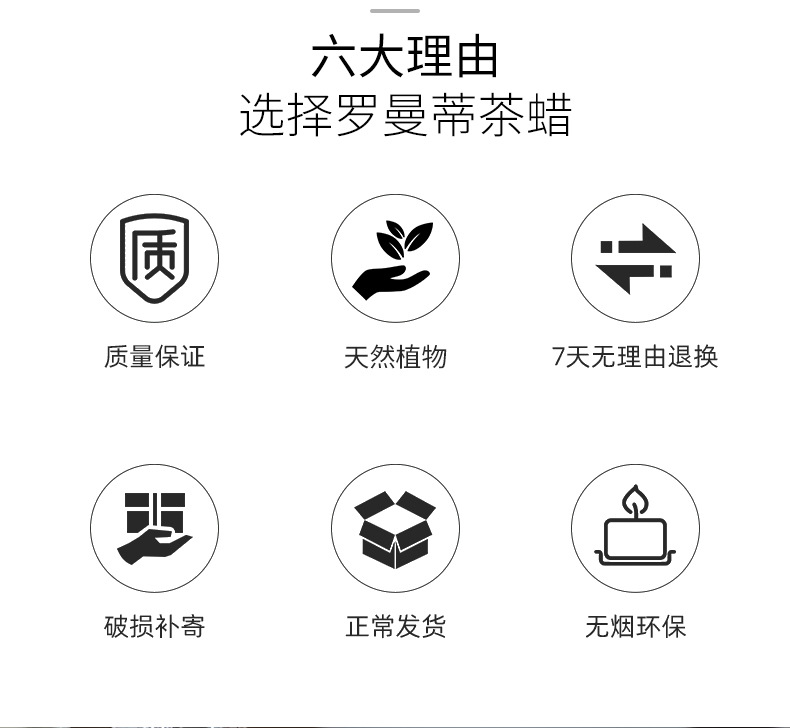 六大理由
选择罗曼蒂茶蜡

质

质量保证

天然植物

7天无理由退换

破损补寄

正常发货

无烟环保