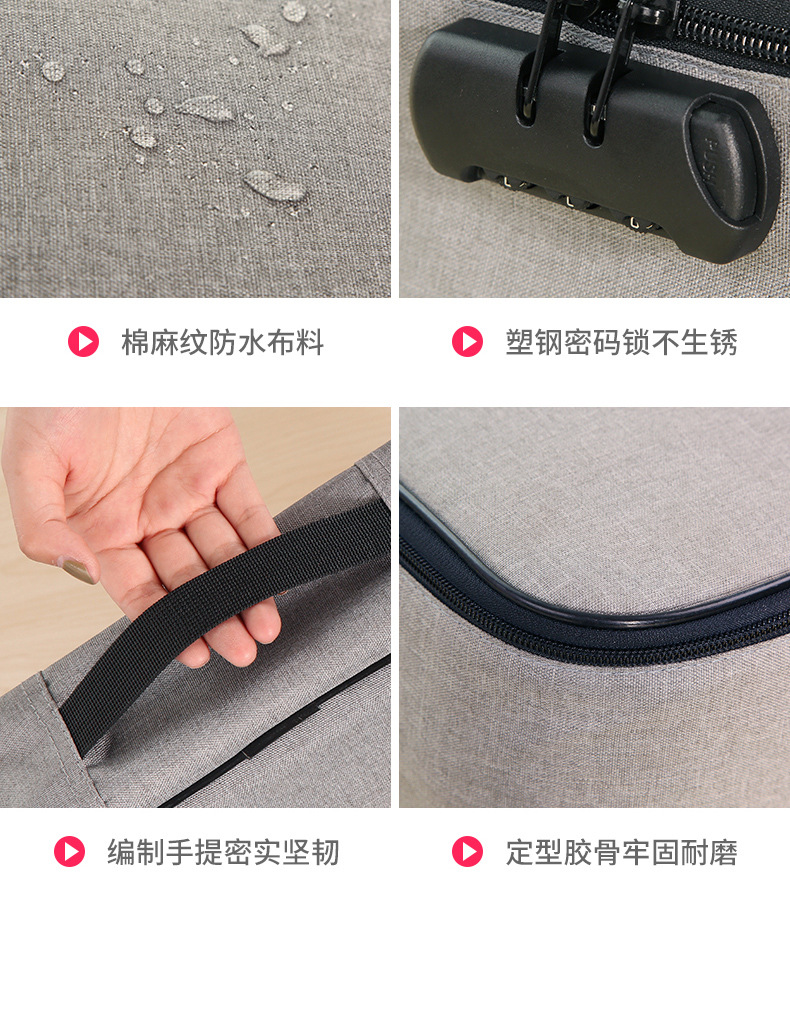 PUSH

棉麻纹防水布料

塑钢密码锁不生锈

编制手提密实坚韧

定型胶骨牢固耐磨