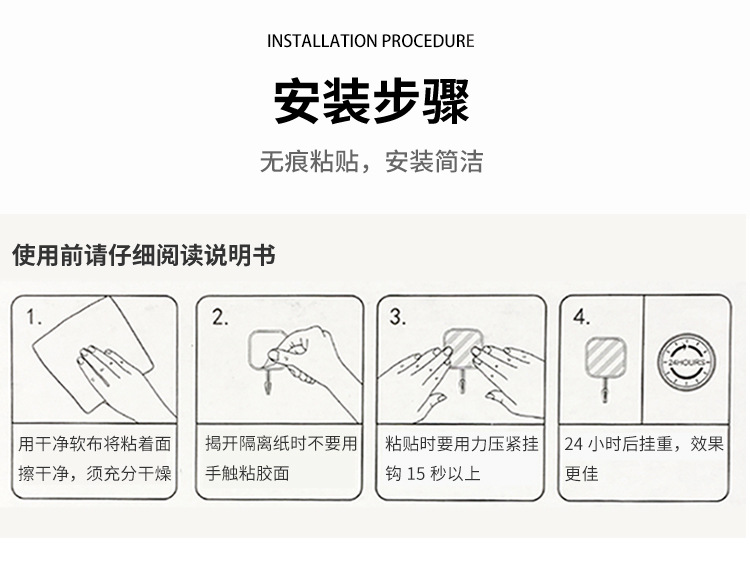 INSTALLATION PROCEDURE

安装步骤

无痕粘贴，安装简洁

使用前请仔细阅读说明书

1.

用干净软布将粘着面擦干净，须充分干燥

2.

揭开隔离纸时不要用手触粘胶面

3.

粘贴时要用力压紧挂钩 15 秒以上

4.

24HOURS

24 小时后挂重，效果更佳