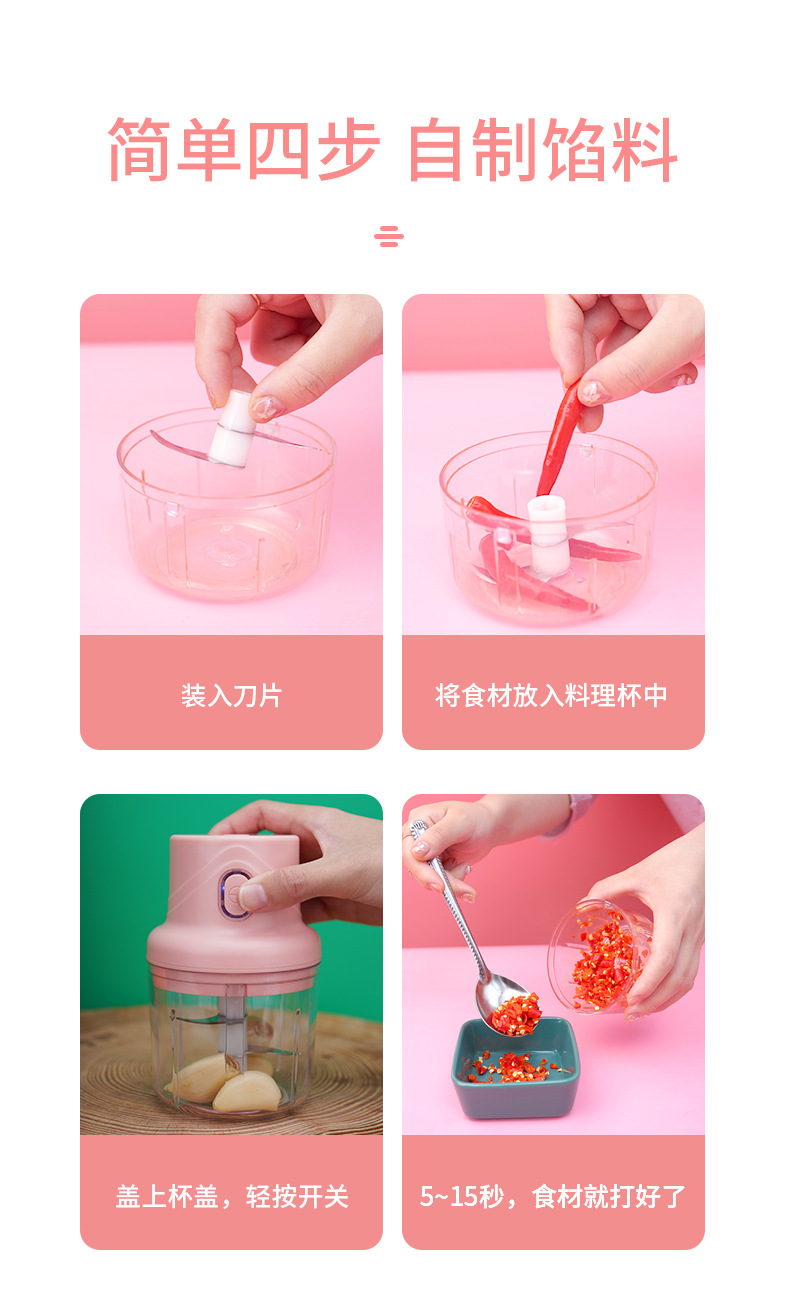 简单四步 自制馅料

装入刀片

将食材放入料理杯中

盖上杯盖，轻按开关

5~15秒，食材就打好了