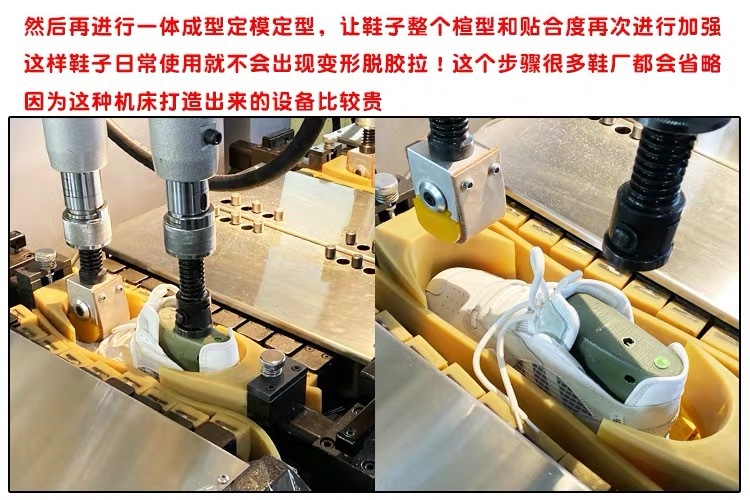 然后再进行一体成型定模定型，让鞋子整个楦型和贴合度再次进行加强
这样鞋子日常使用就不会出现变形脱胶拉！这个步骤很多鞋厂都会省略
因为这种机床打造出来的设备比较贵