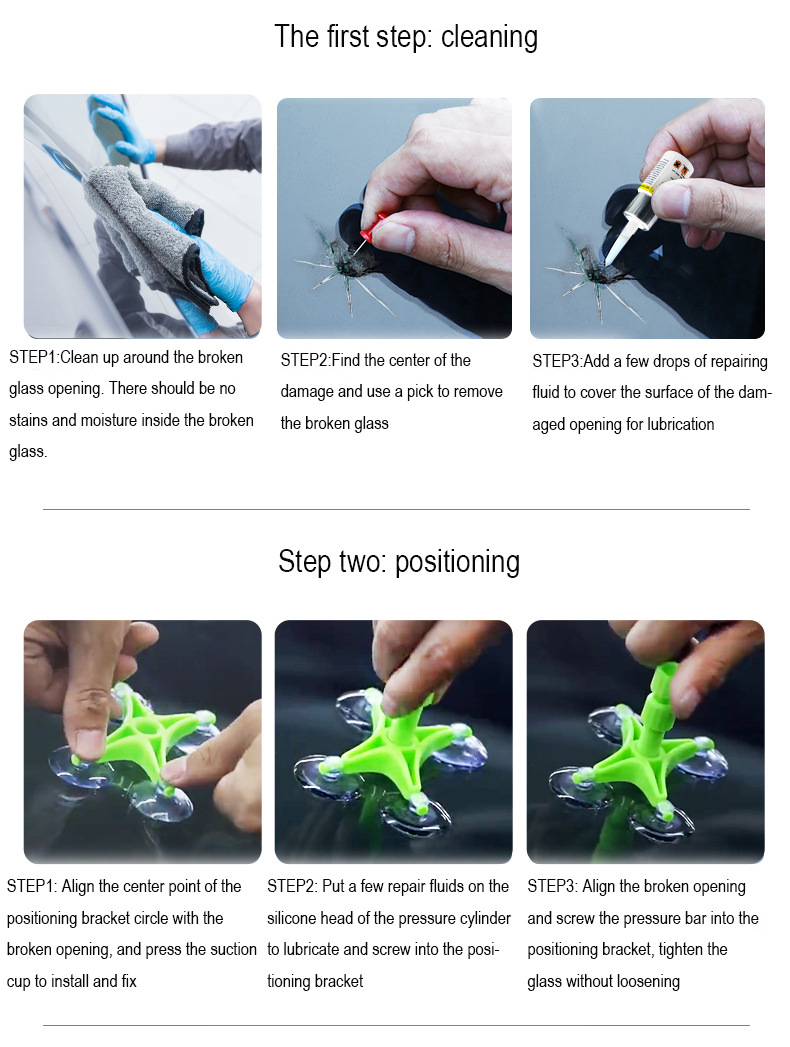 The first step: cleaning

STEP1:Clean up around the broken glass opening. There should be no stains and moisture inside the broken glass.

STEP2:Find the center of the damage and use a pick to remove the broken glass

STEP3:Add a few drops of repairing fluid to cover the surface of the damaged opening for lubrication

Step two: positioning

STEP1: Align the center point of the positioning bracket circle with the broken opening, and press the suction cup to install and fix

STEP2: Put a few repair fluids on the silicone head of the pressure cylinder to lubricate and screw into the positioning bracket

STEP3: Align the broken opening and screw the pressure bar into the positioning bracket, tighten the glass without loosening