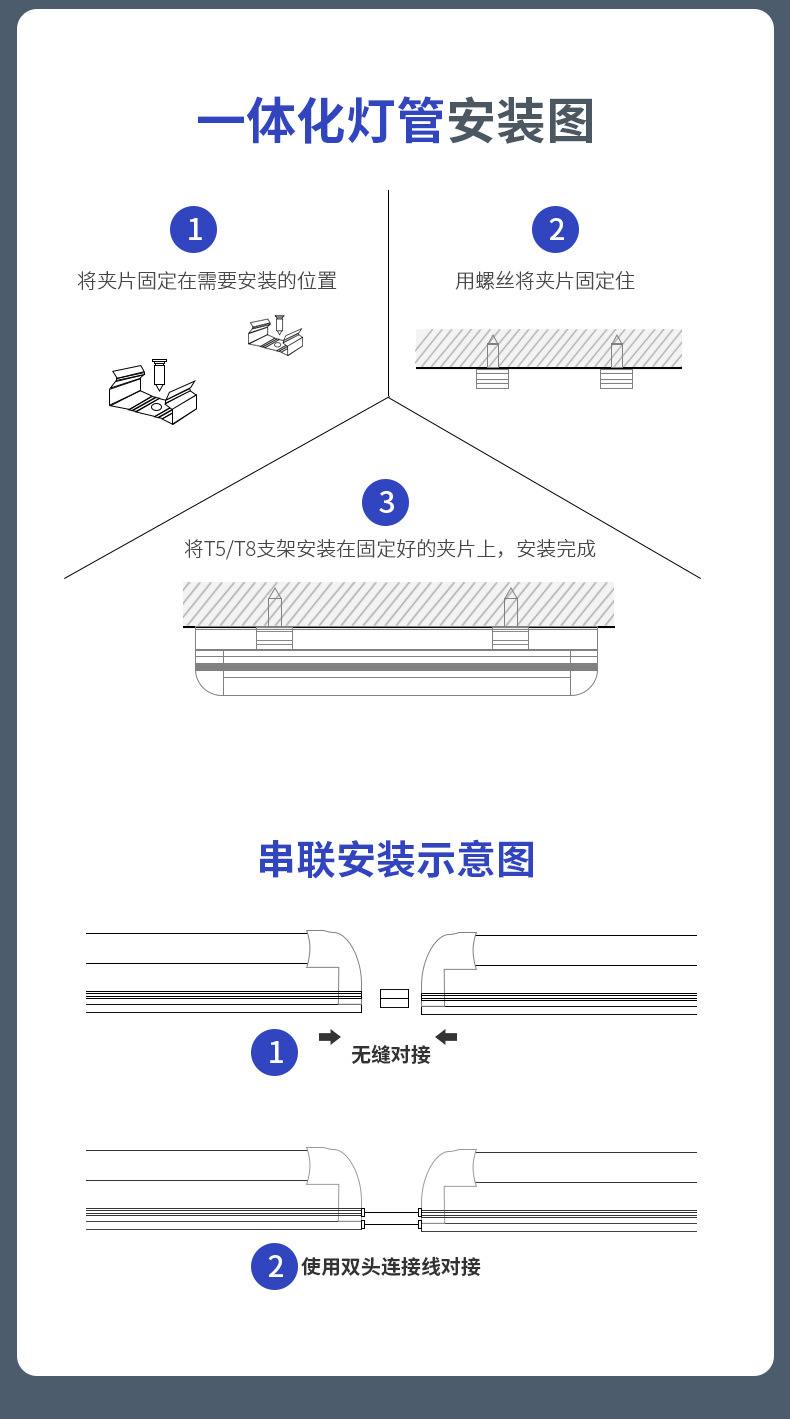 一体化灯管安装图

1
将夹片固定在需要安装的位置

2
用螺丝将夹片固定住

3
将T5/T8支架安装在固定好的夹片上，安装完成

串联安装示意图

1
无缝对接

2
使用双头连接线对接