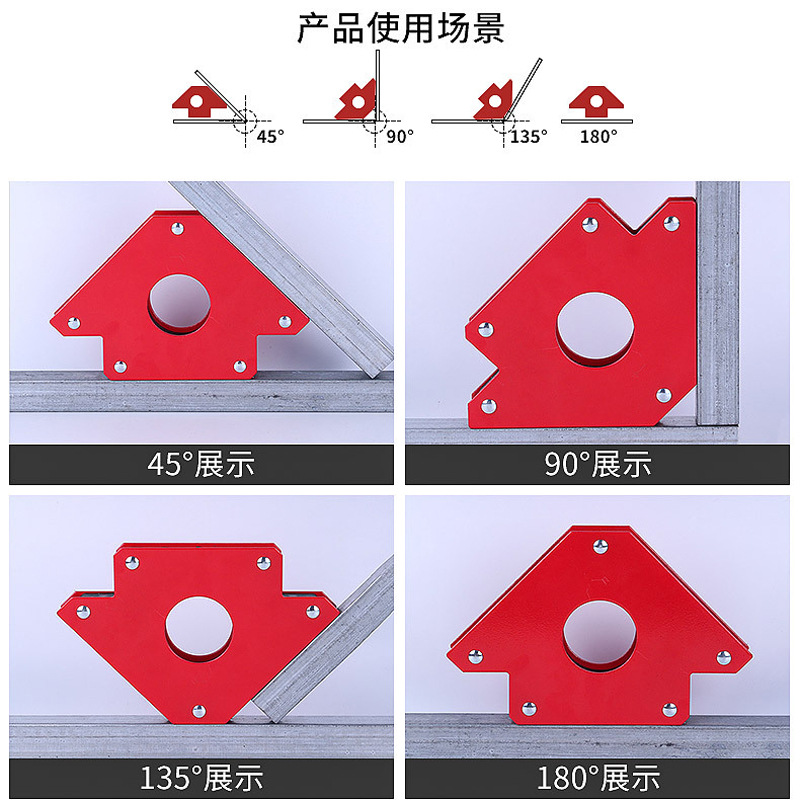 产品使用场景

45°

90°

135°

180°

45°展示

90°展示

135°展示

180°展示