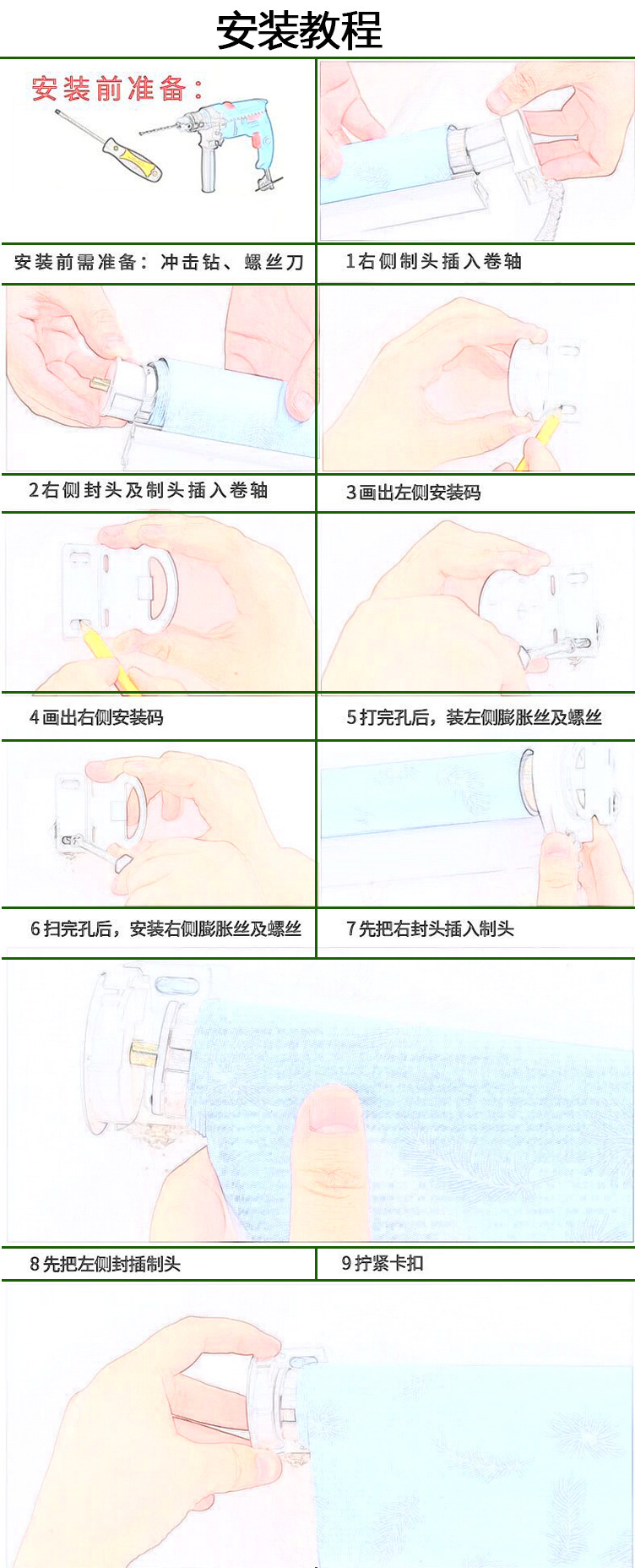 安装教程

安装前准备：

安装前需准备：冲击钻、螺丝刀

1右侧制头插入卷轴

2右侧封头及制头插入卷轴

3画出左侧安装码

4画出右侧安装码

5打完孔后，装左侧膨胀丝及螺丝

6扫完孔后，安装右侧膨胀丝及螺丝

7先把右封头插入制头

8先把左侧封插制头

9拧紧卡扣