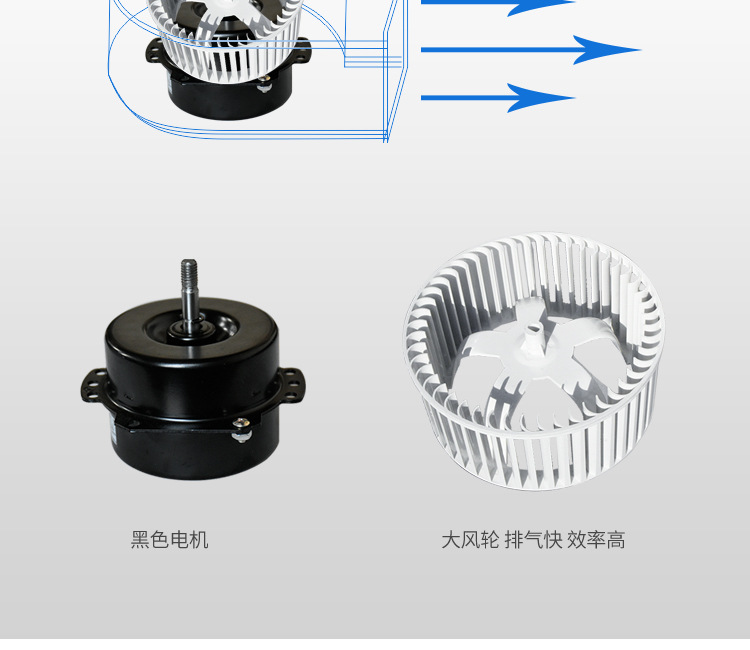 黑色电机

大风轮 排气快 效率高