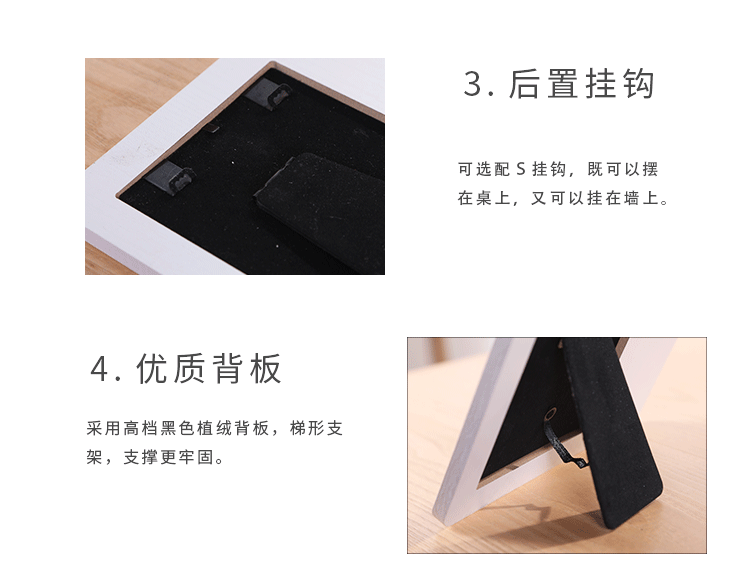 3. 后置挂钩

可选配 S 挂钩，既可以摆在桌上，又可以挂在墙上。

4. 优质背板

采用高档黑色植绒背板，梯形支架，支撑更牢固。