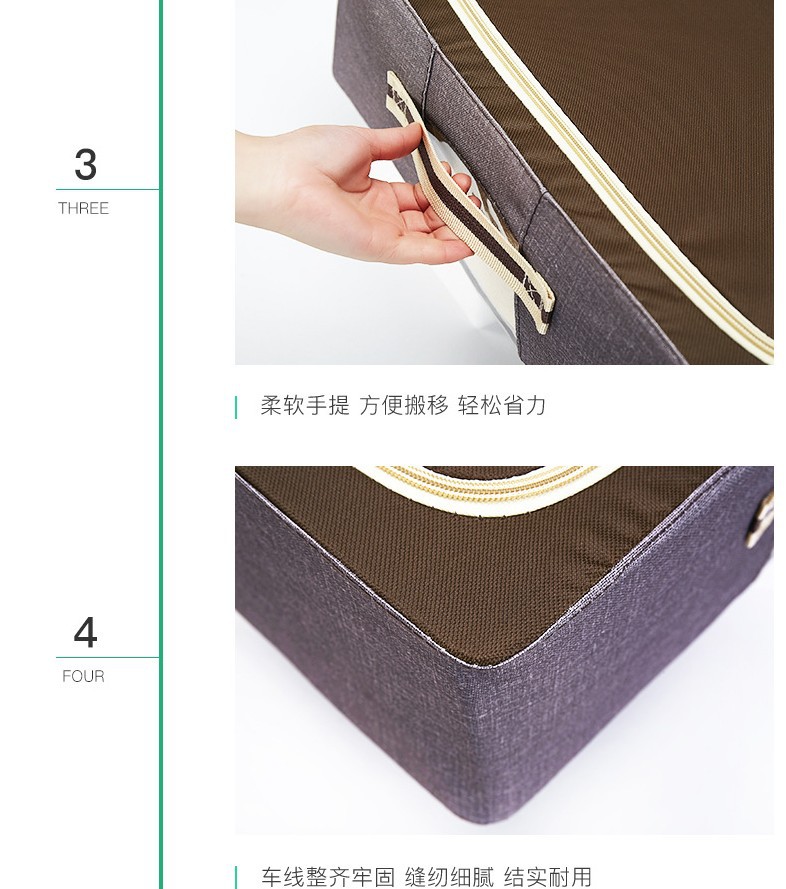 3
THREE

柔软手提 方便搬移 轻松省力

4
FOUR

车线整齐牢固 缝纫细腻 结实耐用