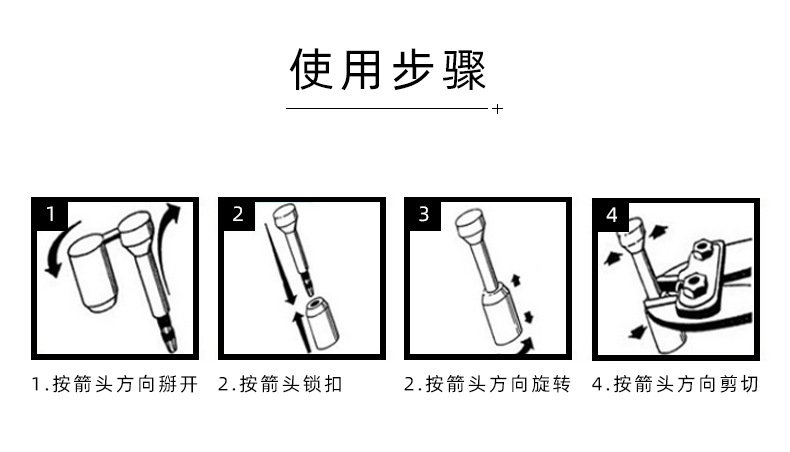 使用步骤

1

2

3

4

1.按箭头方向掰开

2.按箭头锁扣

2.按箭头方向旋转

4.按箭头方向剪切