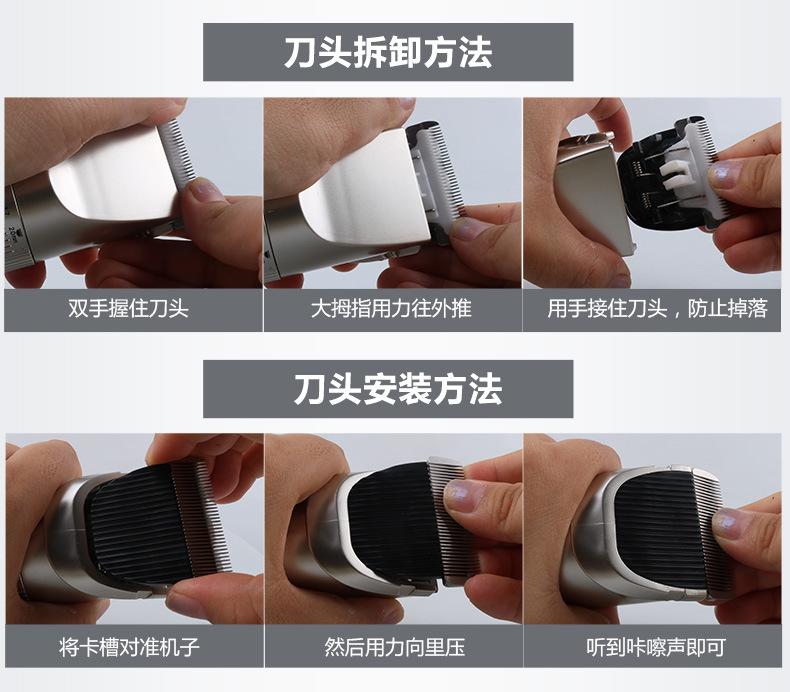 刀头拆卸方法

双手握住刀头

大拇指用力往外推

用手接住刀头，防止掉落

刀头安装方法

将卡槽对准机子

然后用力向里压

听到咔嚓声即可