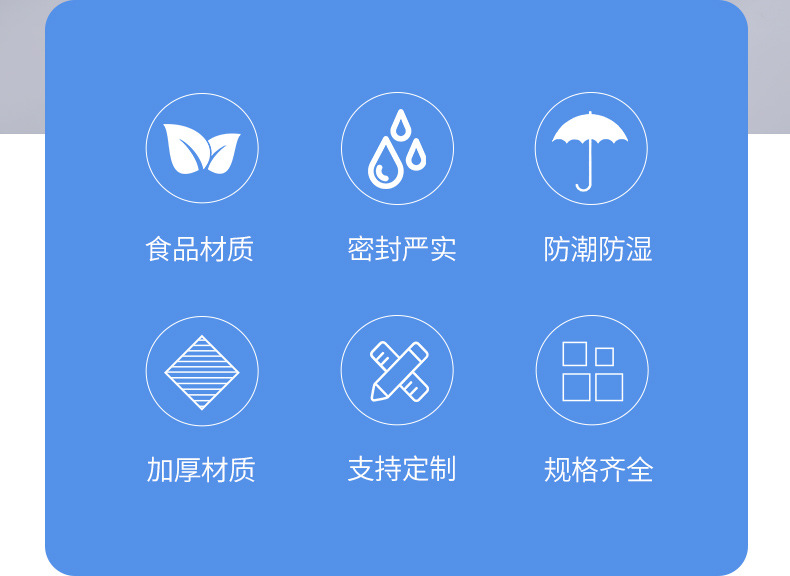 食品材质

密封严实

防潮防湿

加厚材质

支持定制

规格齐全