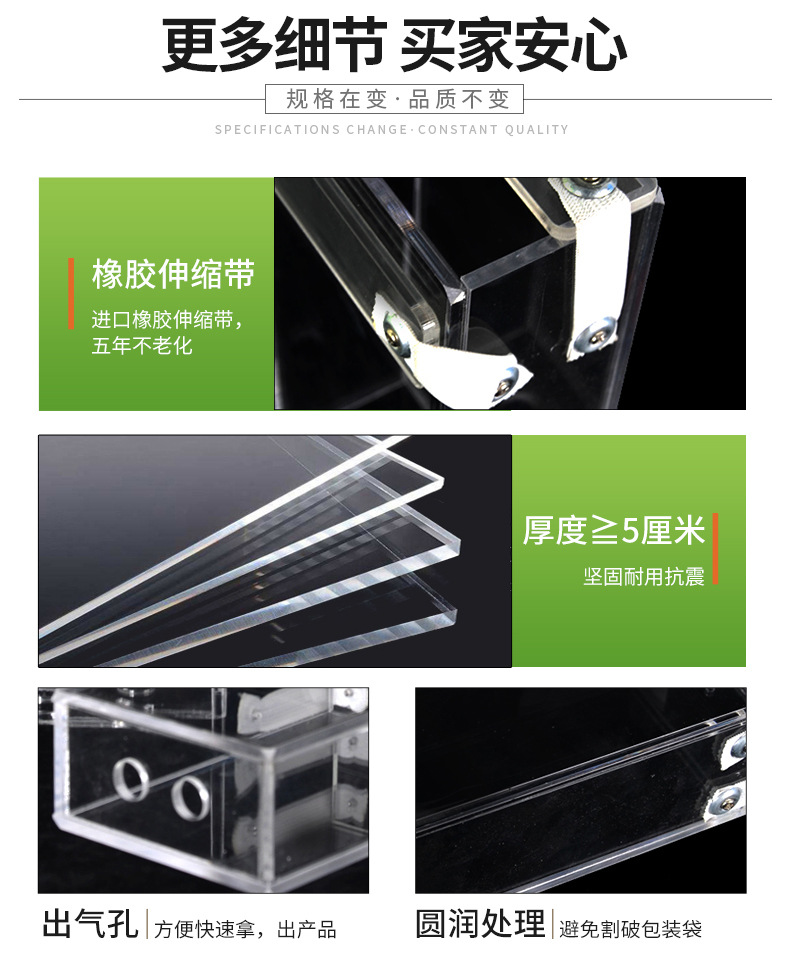 更多细节 买家安心

规格在变·品质不变

SPECIFICATIONS CHANGE·CONSTANT QUALITY

橡胶伸缩带

进口橡胶伸缩带，五年不老化

厚度≧5厘米

坚固耐用抗震

出气孔 方便快速拿，出产品

圆润处理 避免割破包装袋