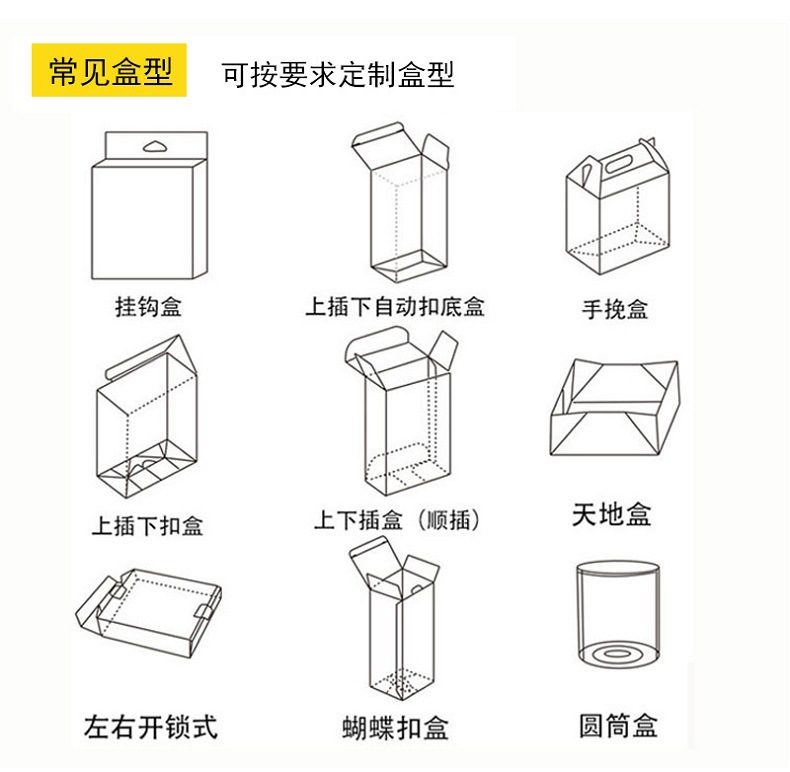 常见盒型 可按要求定制盒型

挂钩盒

上插下自动扣底盒

手挽盒

上插下扣盒

上下插盒（顺插）

天地盒

左右开锁式

蝴蝶扣盒

圆筒盒