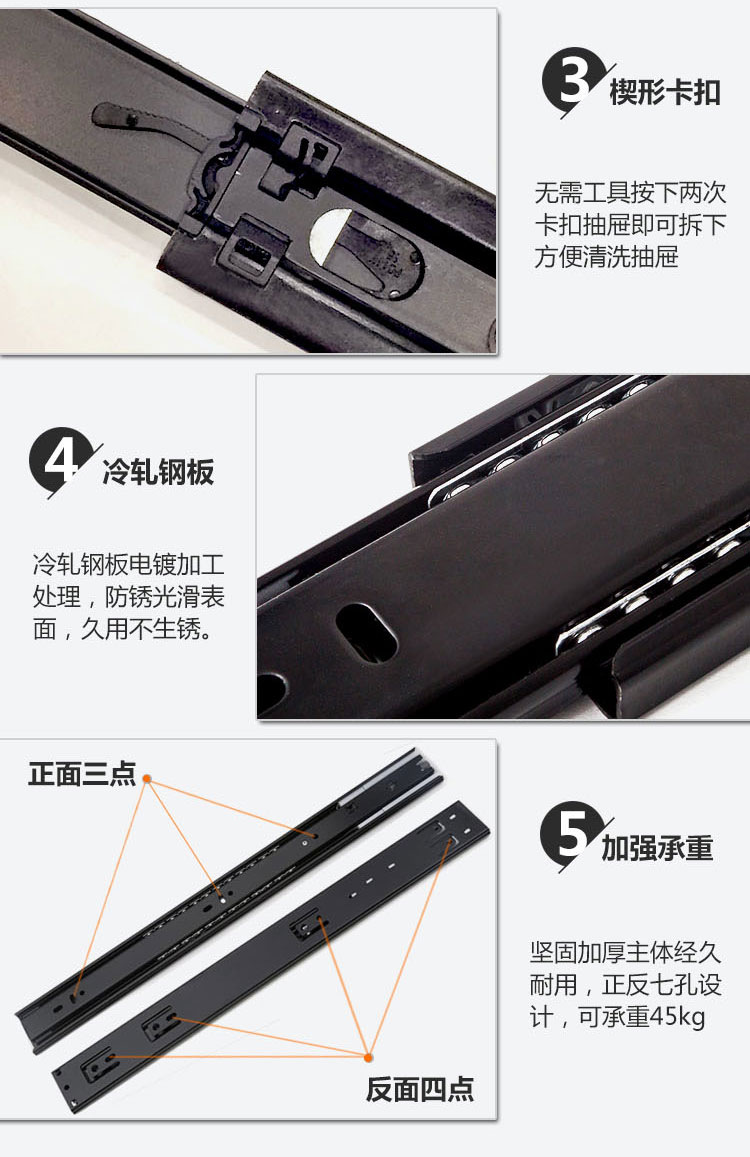 3 楔形卡扣

无需工具按下两次卡扣抽屉即可拆下方便清洗抽屉

4 冷轧钢板

冷轧钢板电镀加工处理，防锈光滑表面，久用不生锈。

正面三点

5 加强承重

坚固加厚主体经久耐用，正反七孔设计，可承重45kg

反面四点