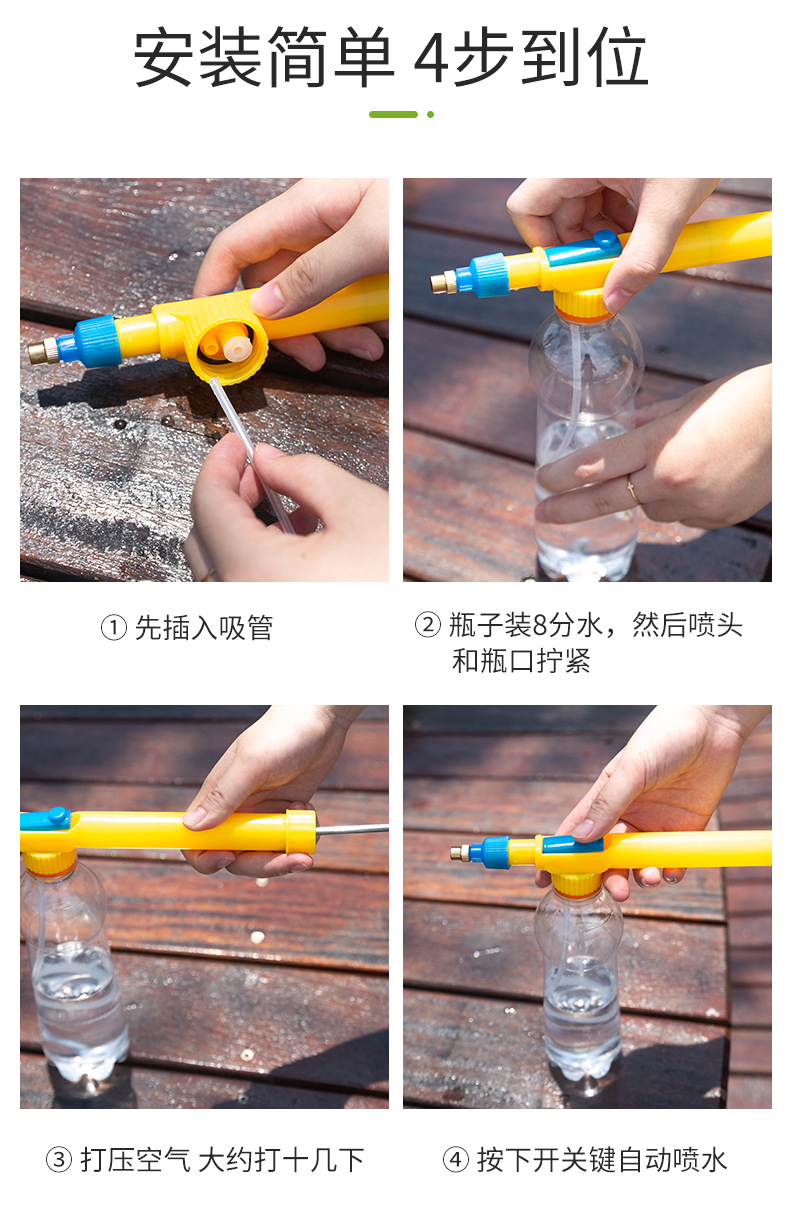 安装简单 4步到位

① 先插入吸管

② 瓶子装8分水，然后喷头和瓶口拧紧

③ 打压空气 大约打十几下

④ 按下开关键自动喷水